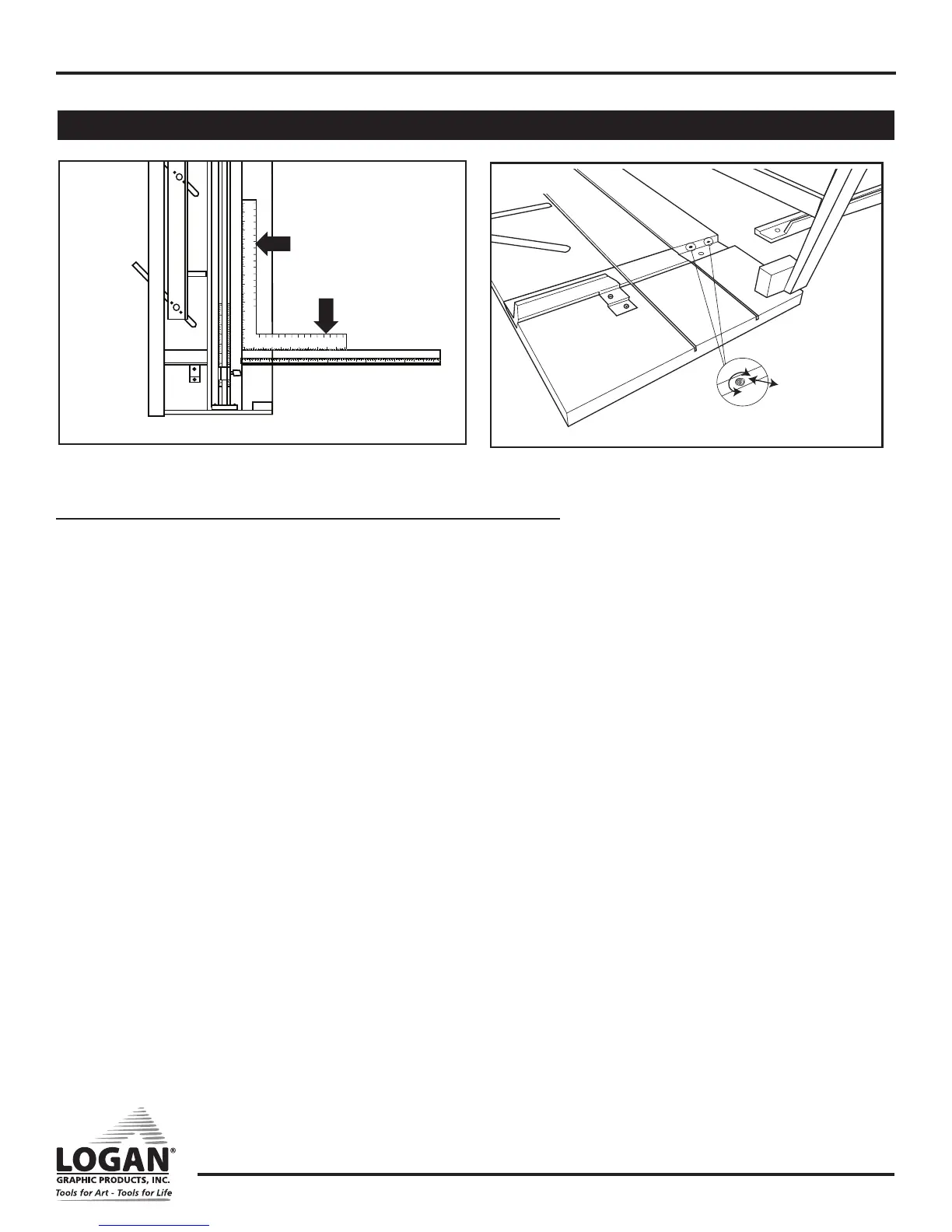 LOGAN®
GRAPHIC PRODUCTS, INC.
Tools for Art - Tools for Life