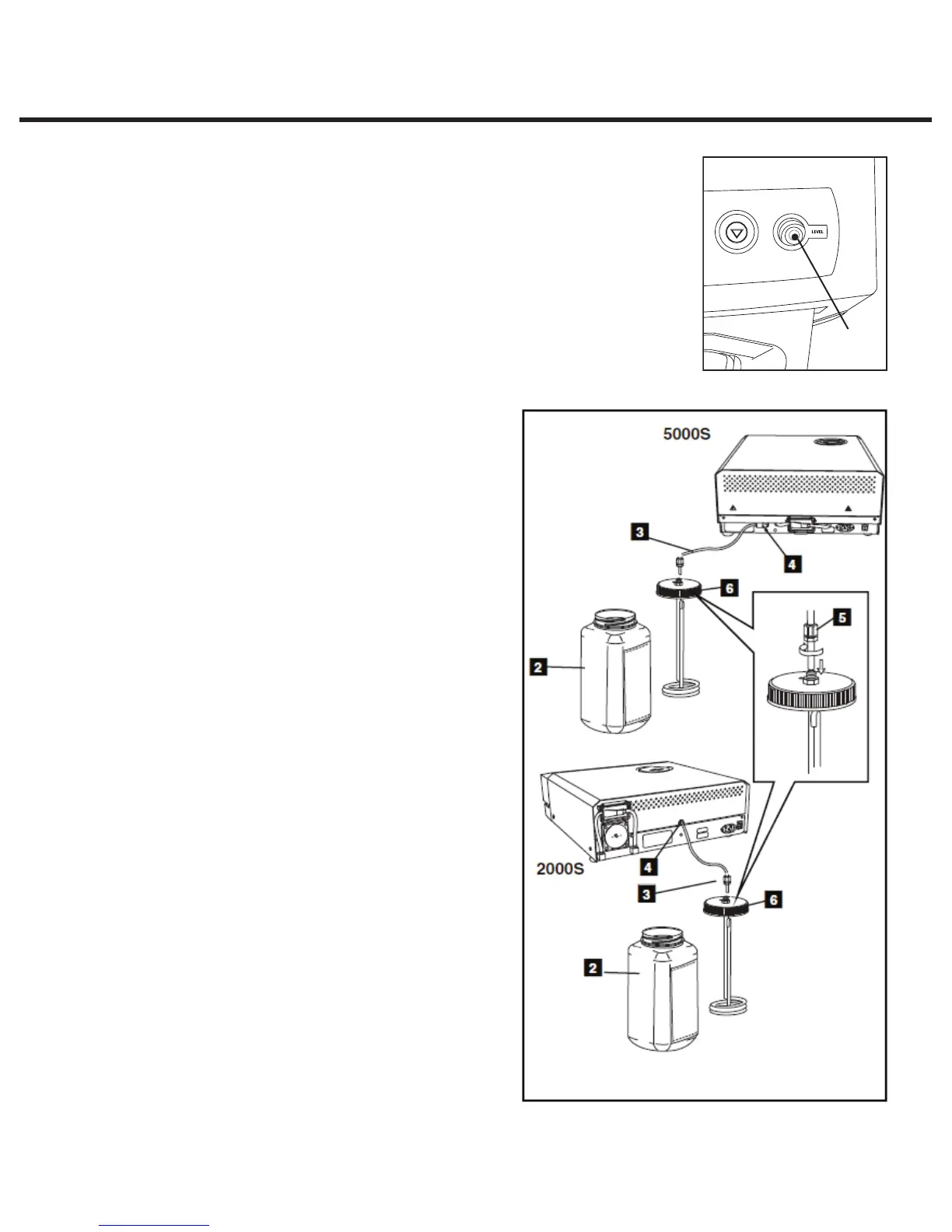 LEVEL

5000S

3

4

6

5

2

2000S

4

3

6

2