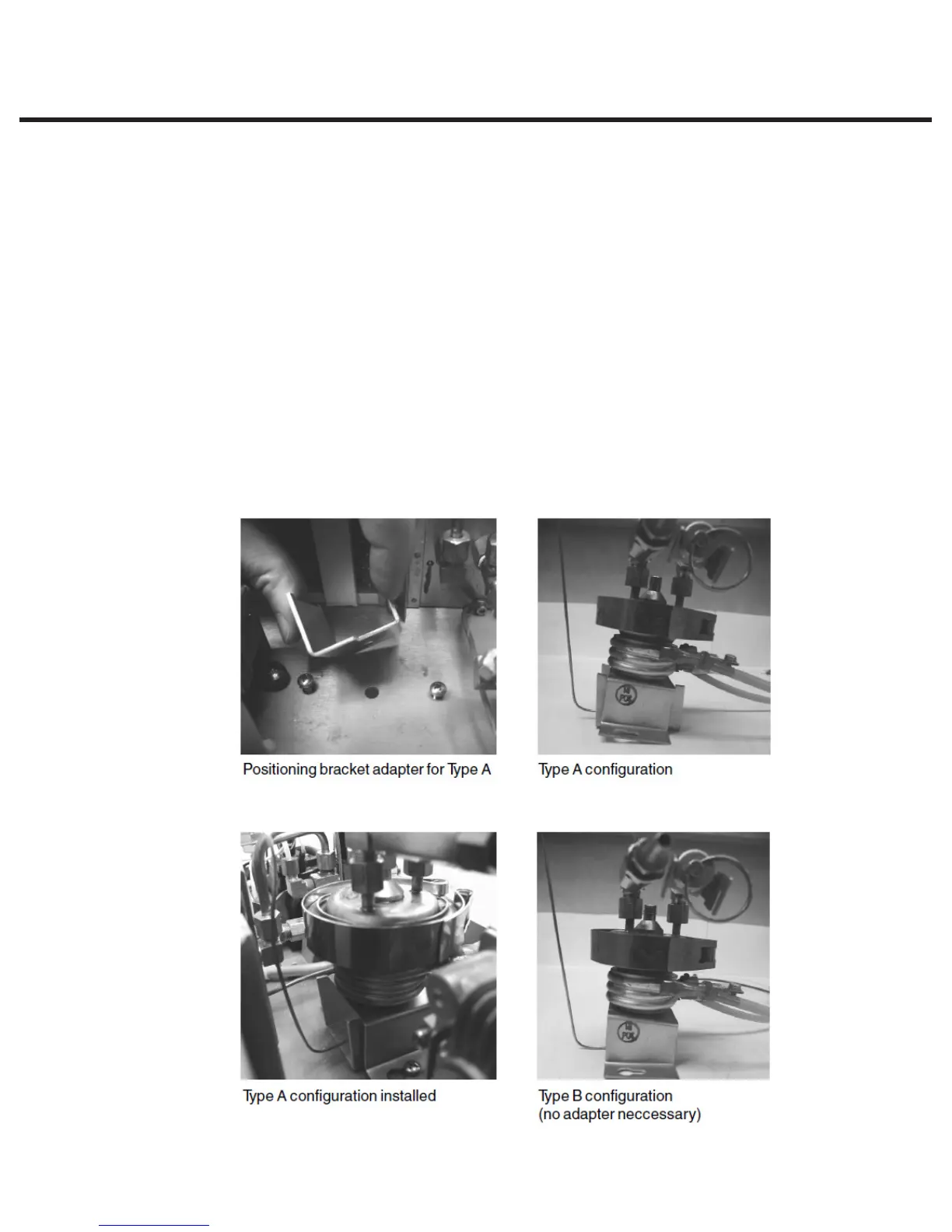 Positioning bracket adapter for Type A

Type A configuration

Type A configuration installed

Type B configuration
(no adapter neccessary)