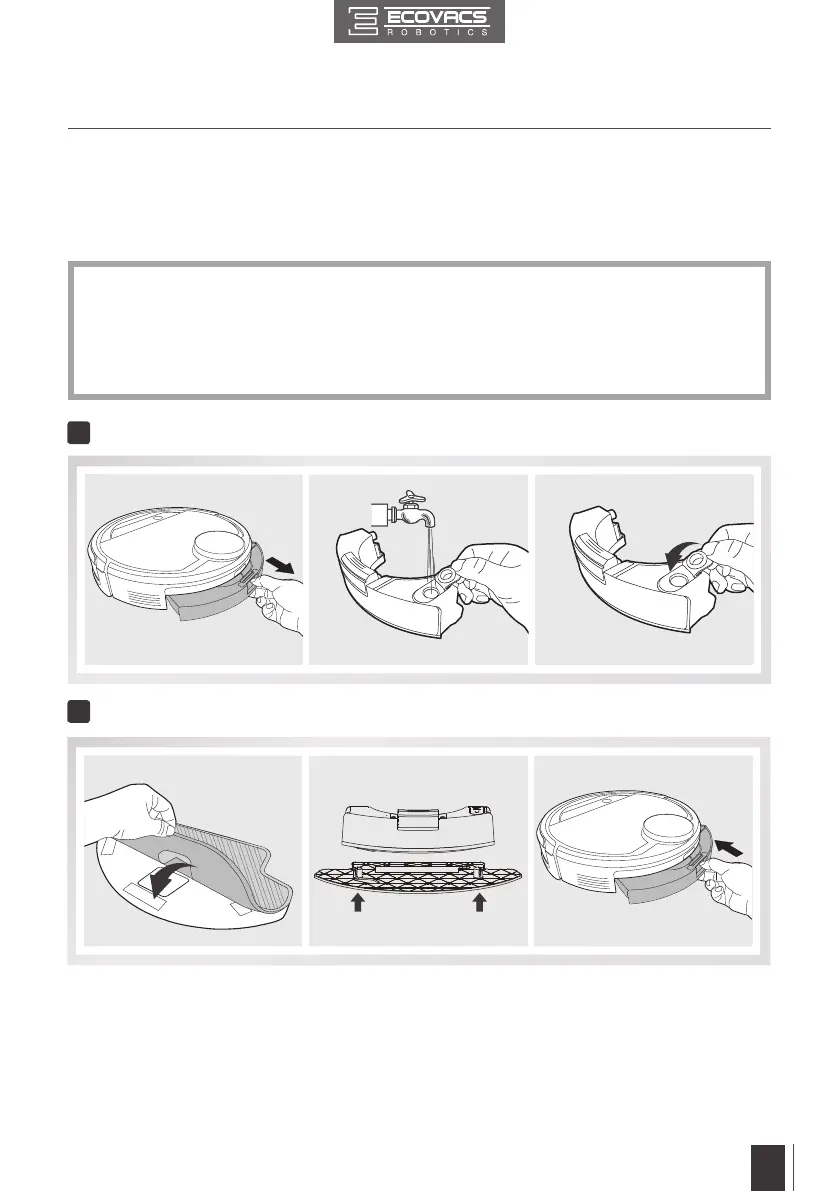 ECOVACS
ROBOTICS