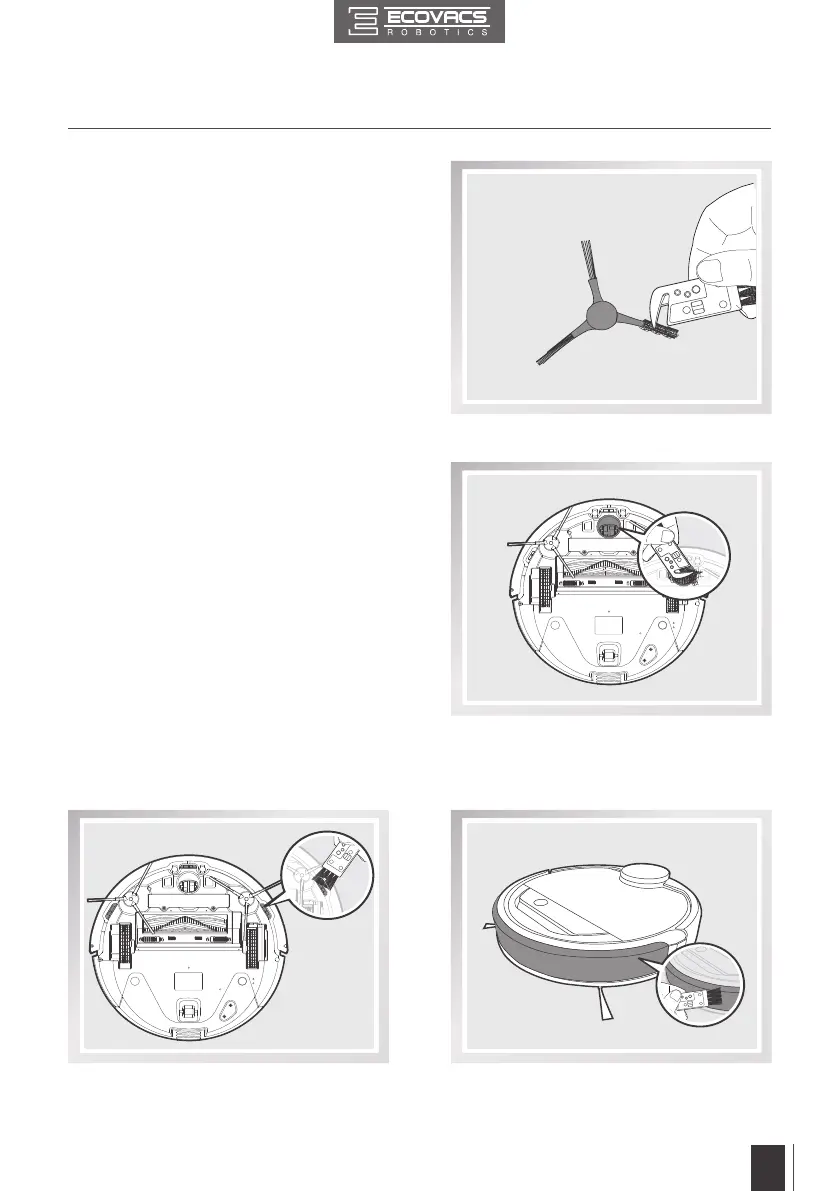 ECOVACS
ROBOTICS