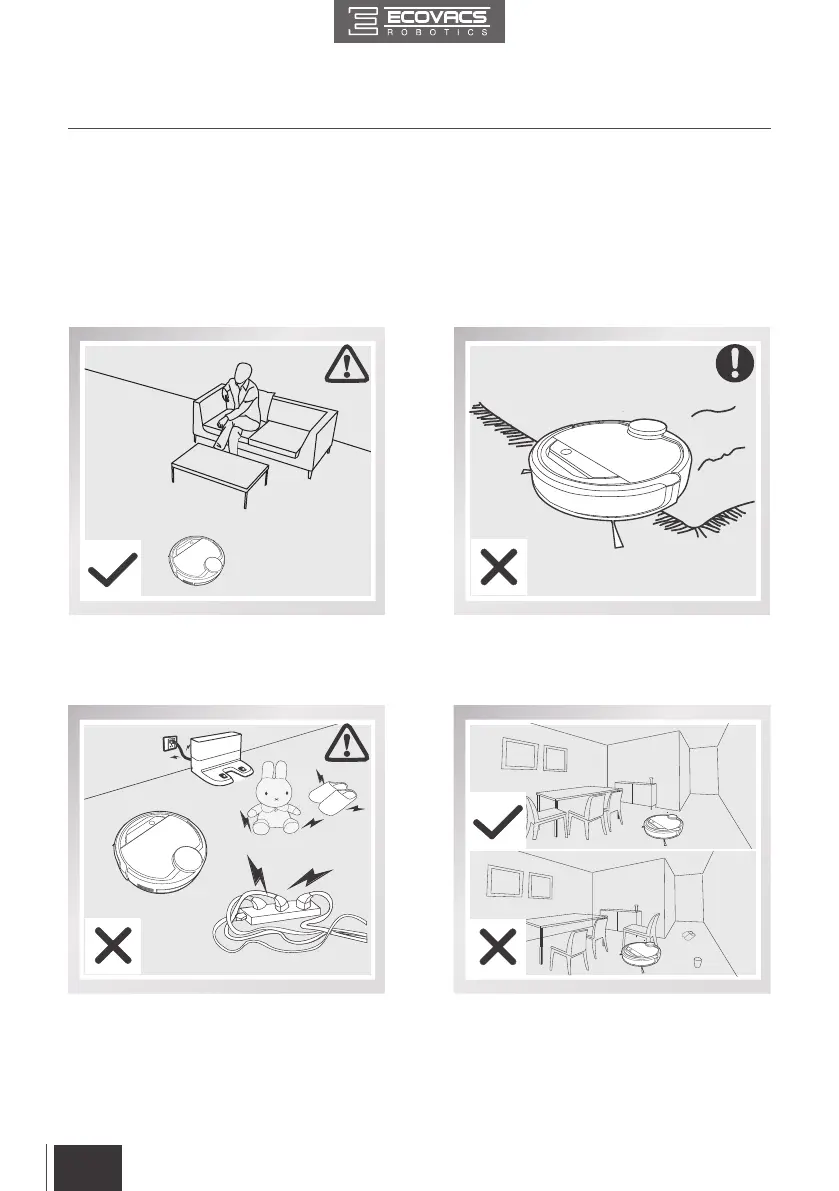 ECOVACS
ROBOTICS