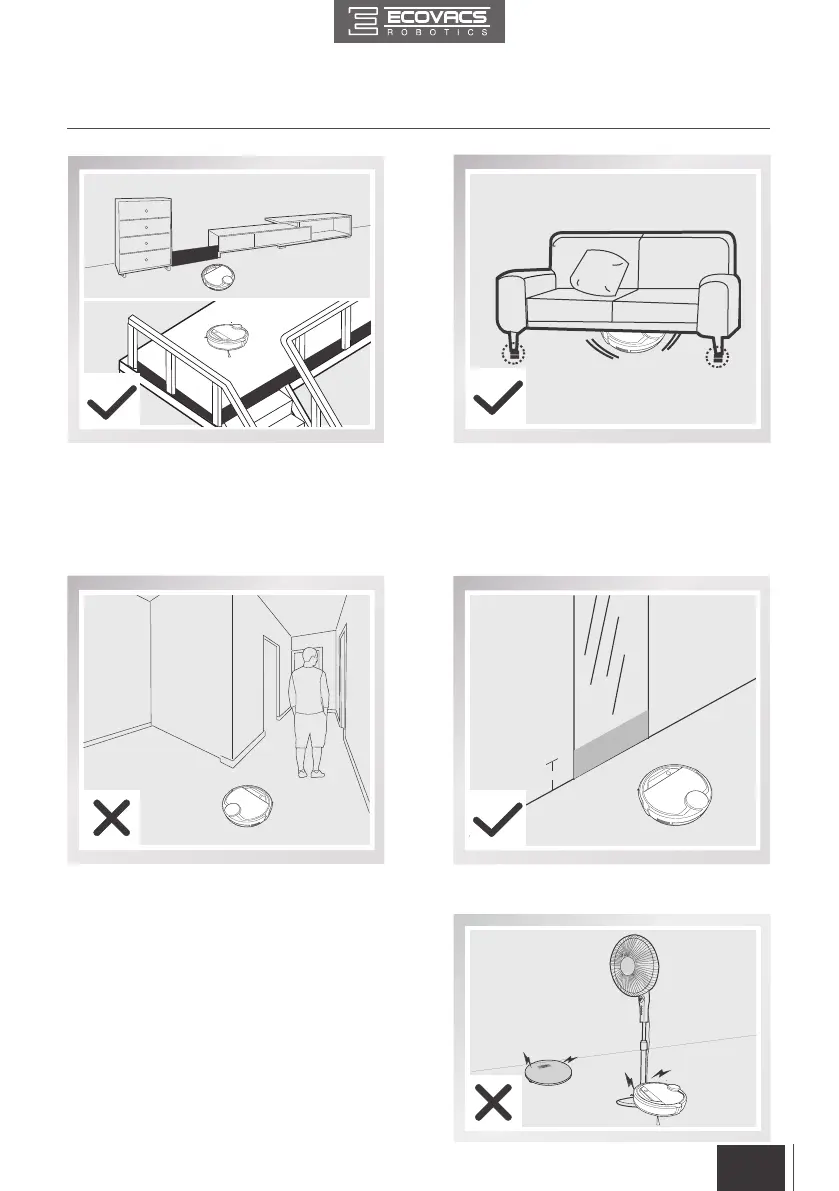 ECOVACS
ROBOTICS