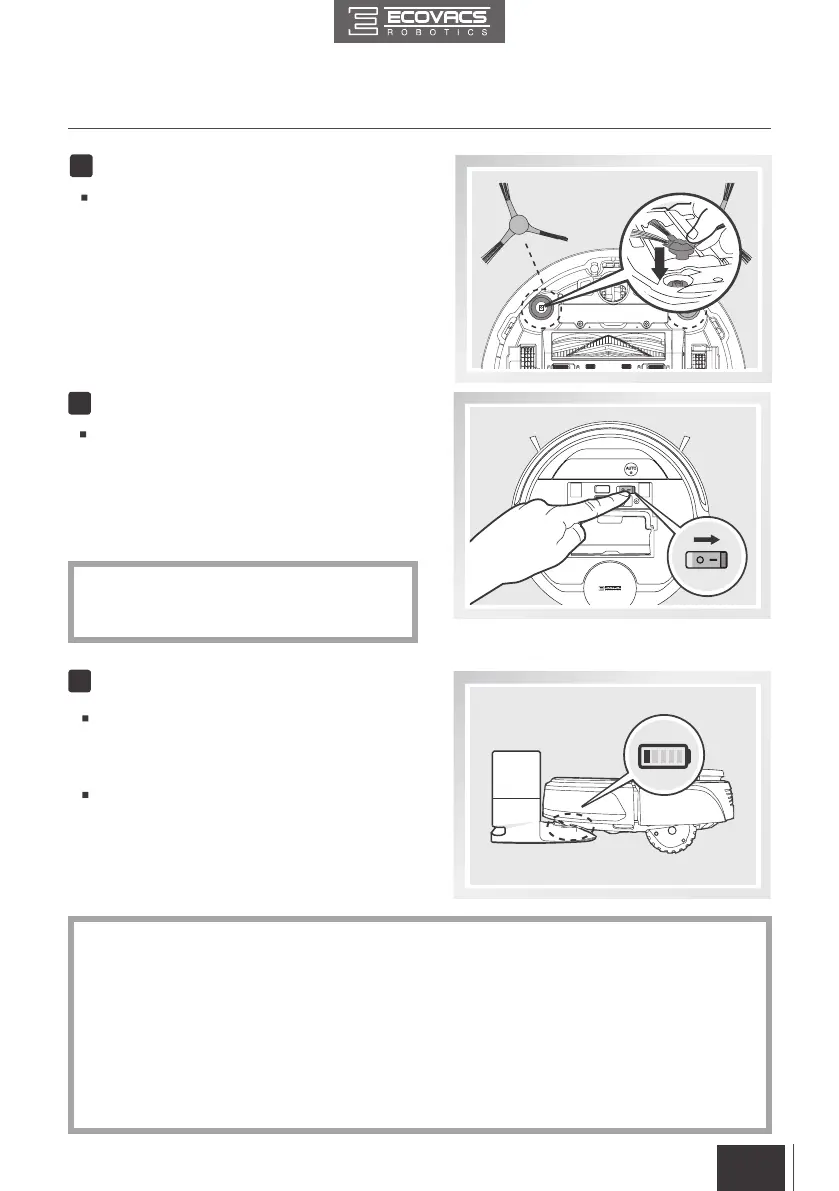 ECOVACS
ROBOTICS

AUTO