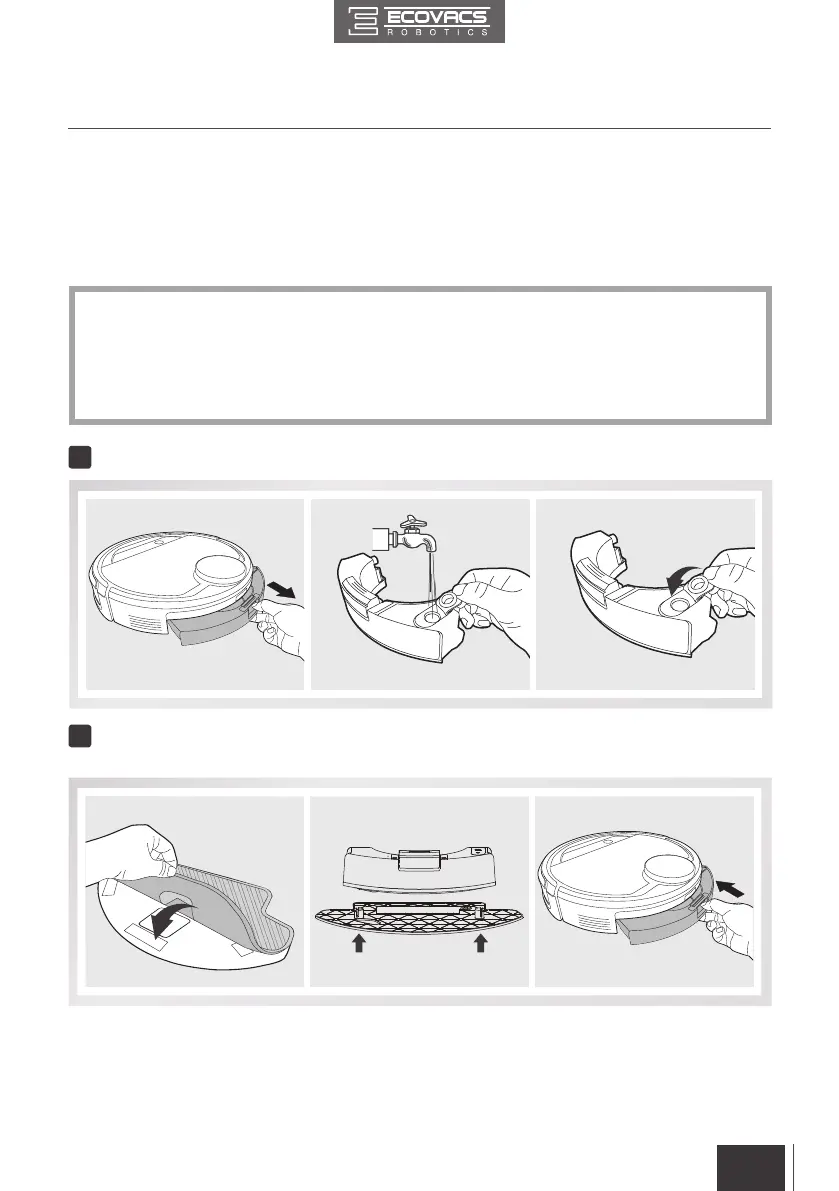 ECOVACS
ROBOTICS