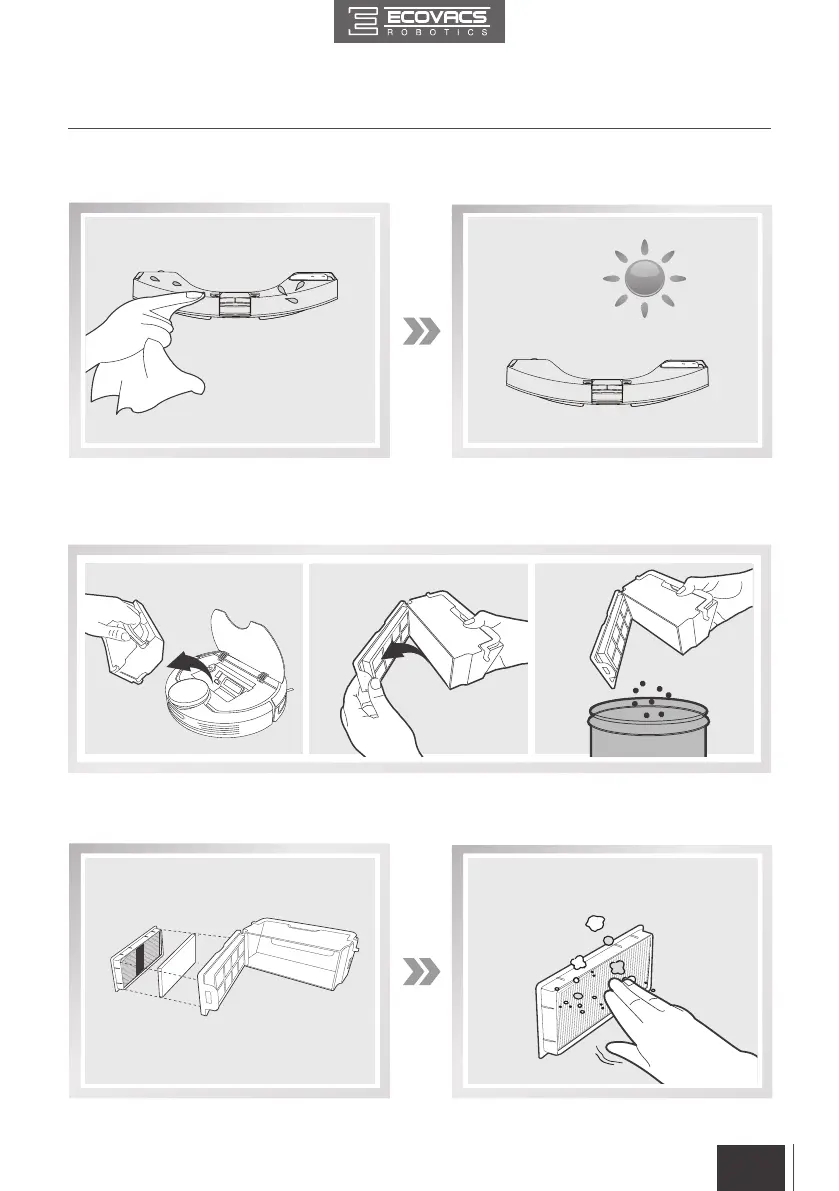 ECOVACS
ROBOTICS