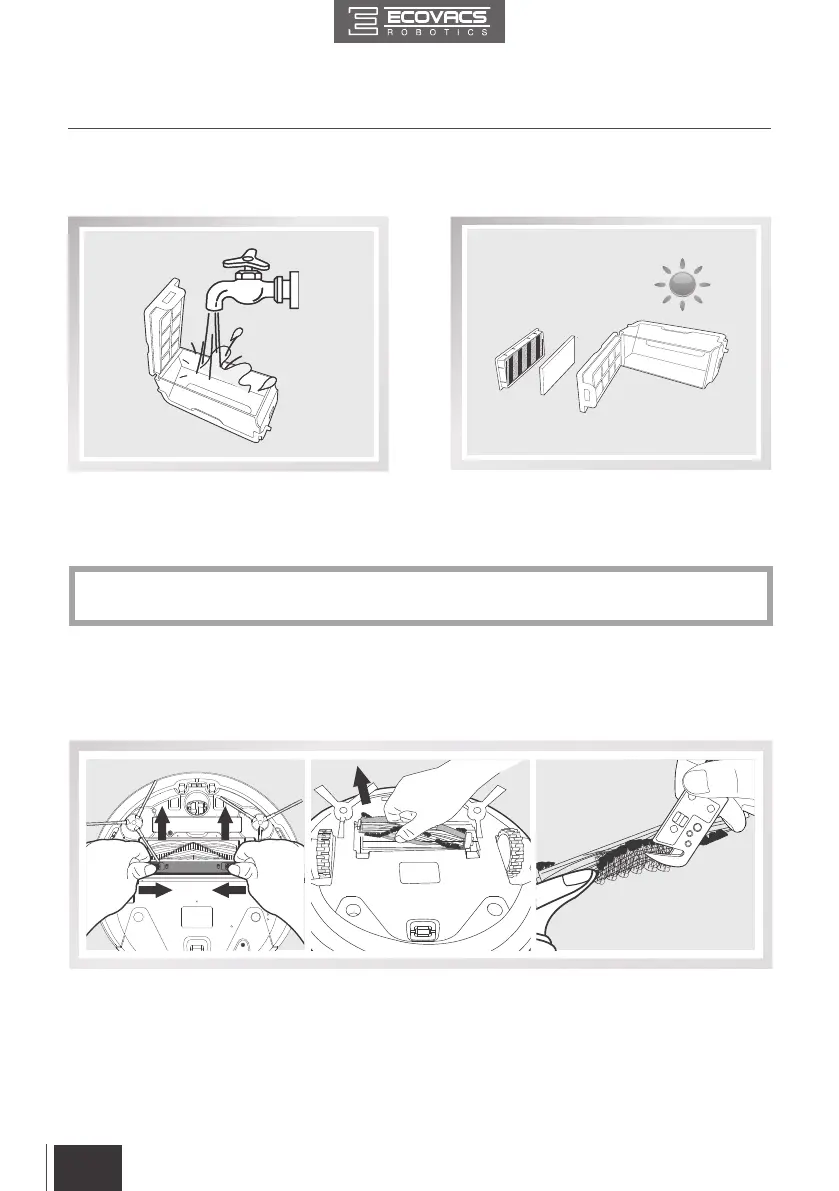 ECOVACS
ROBOTICS