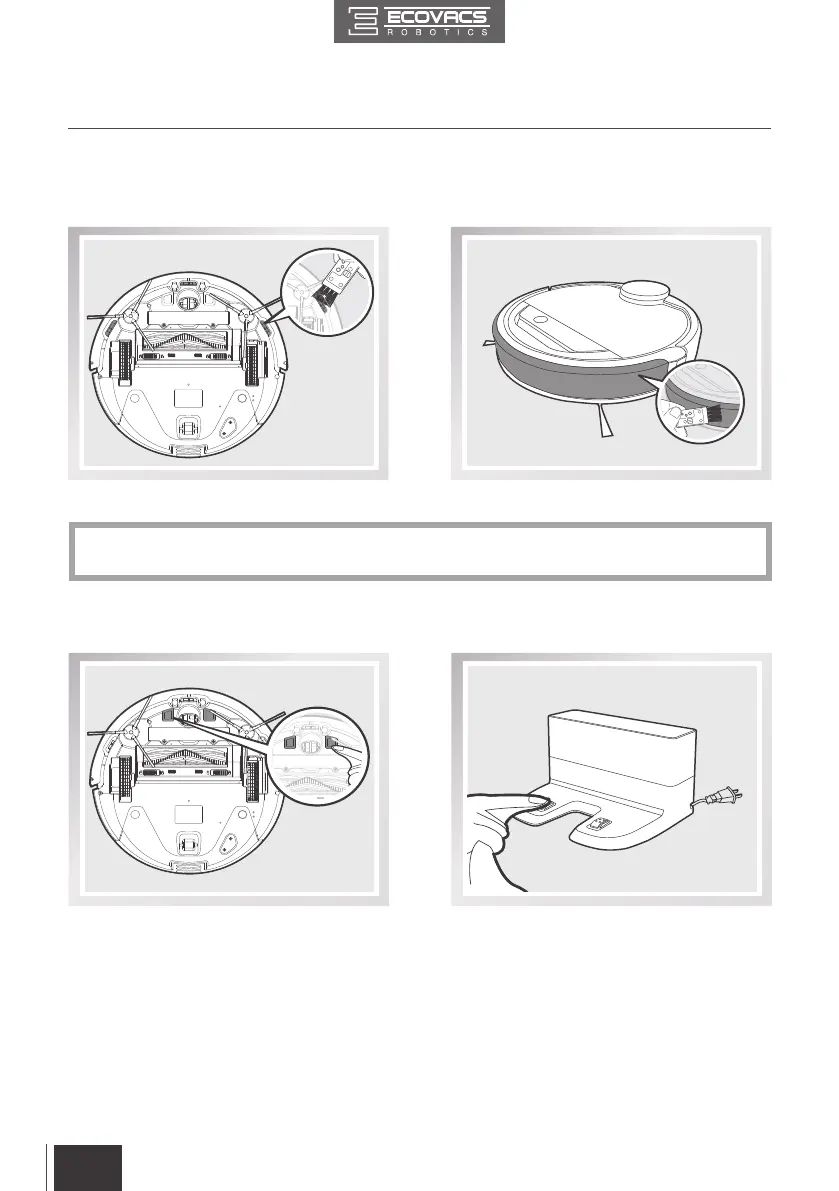 ECOVACS
ROBOTICS