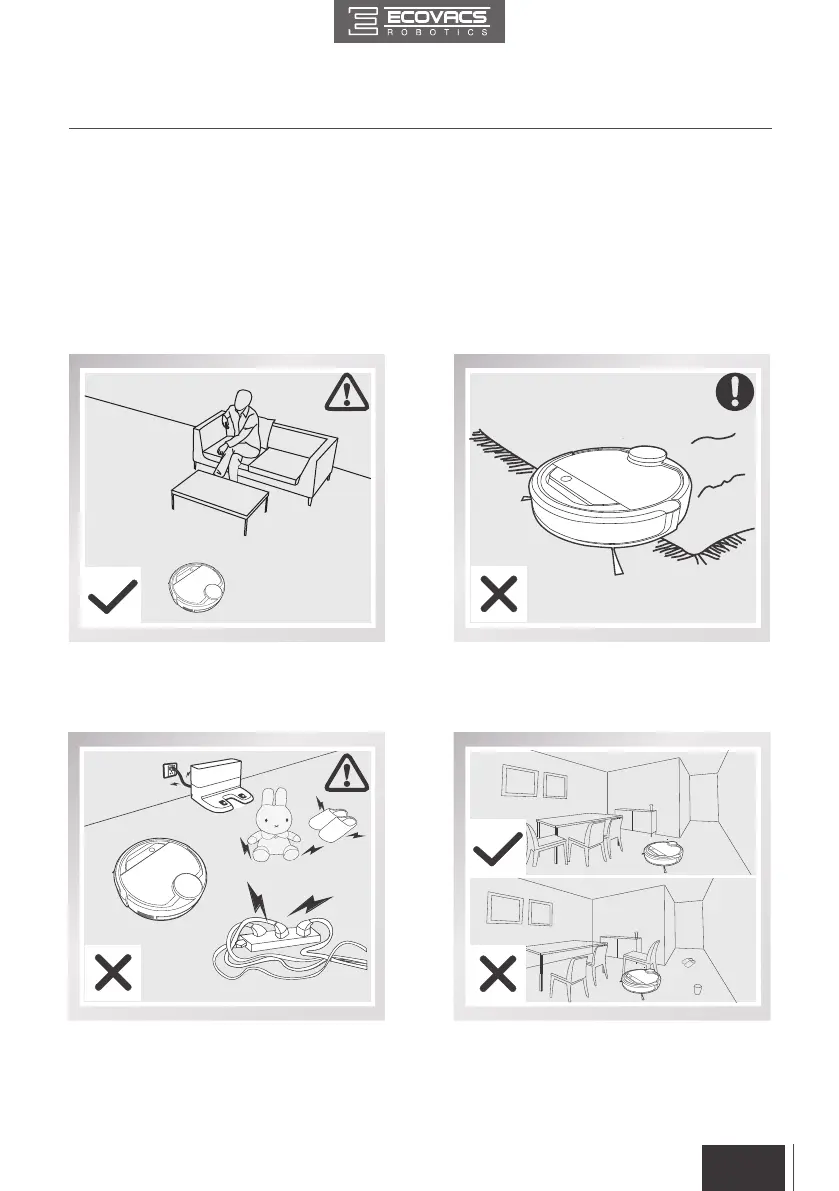 ECOVACS
ROBOTICS