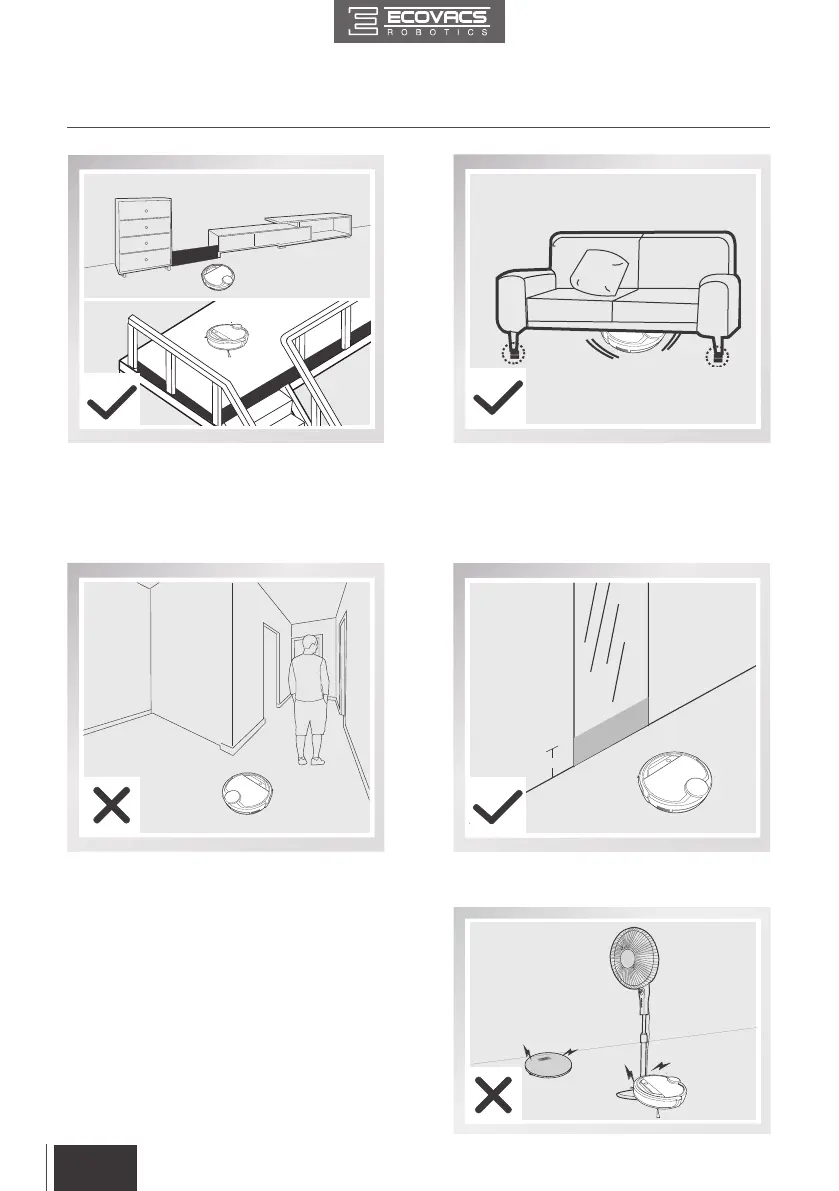 ECOVACS
ROBOTICS