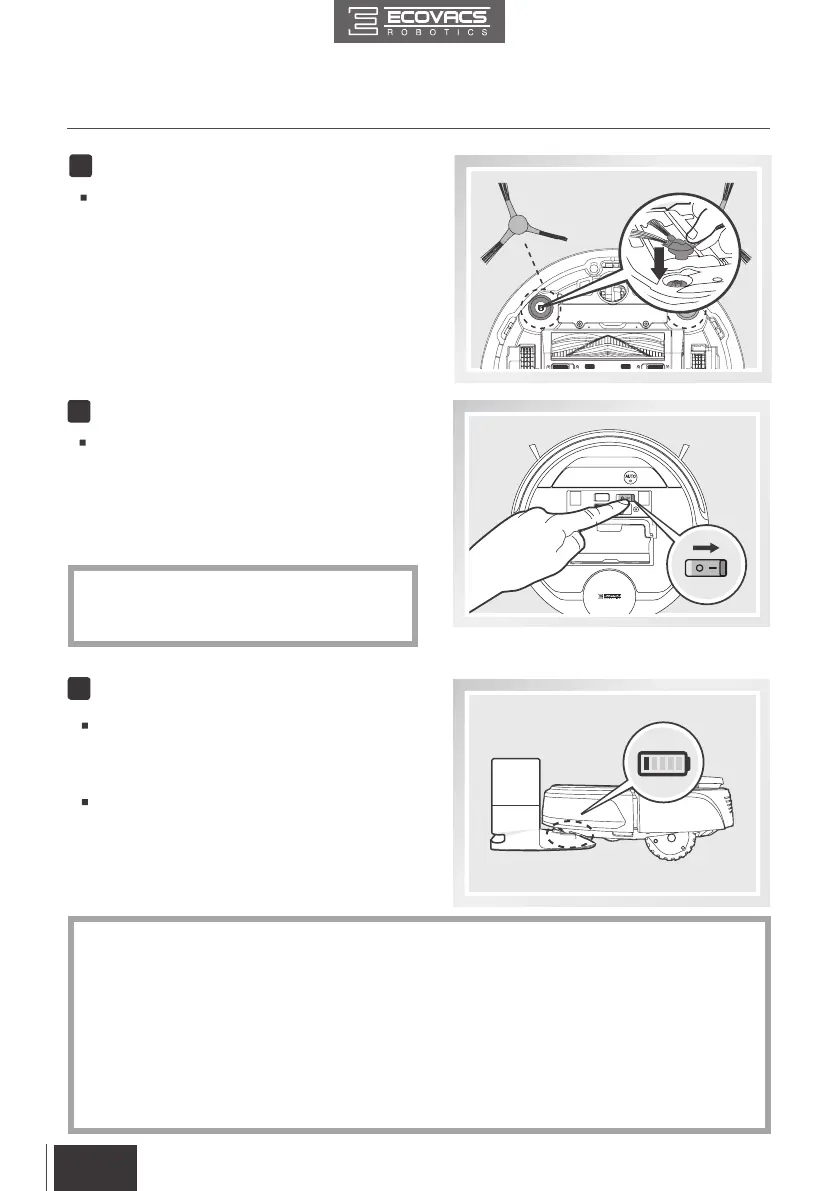 ECOVACS
ROBOTICS

AUTO