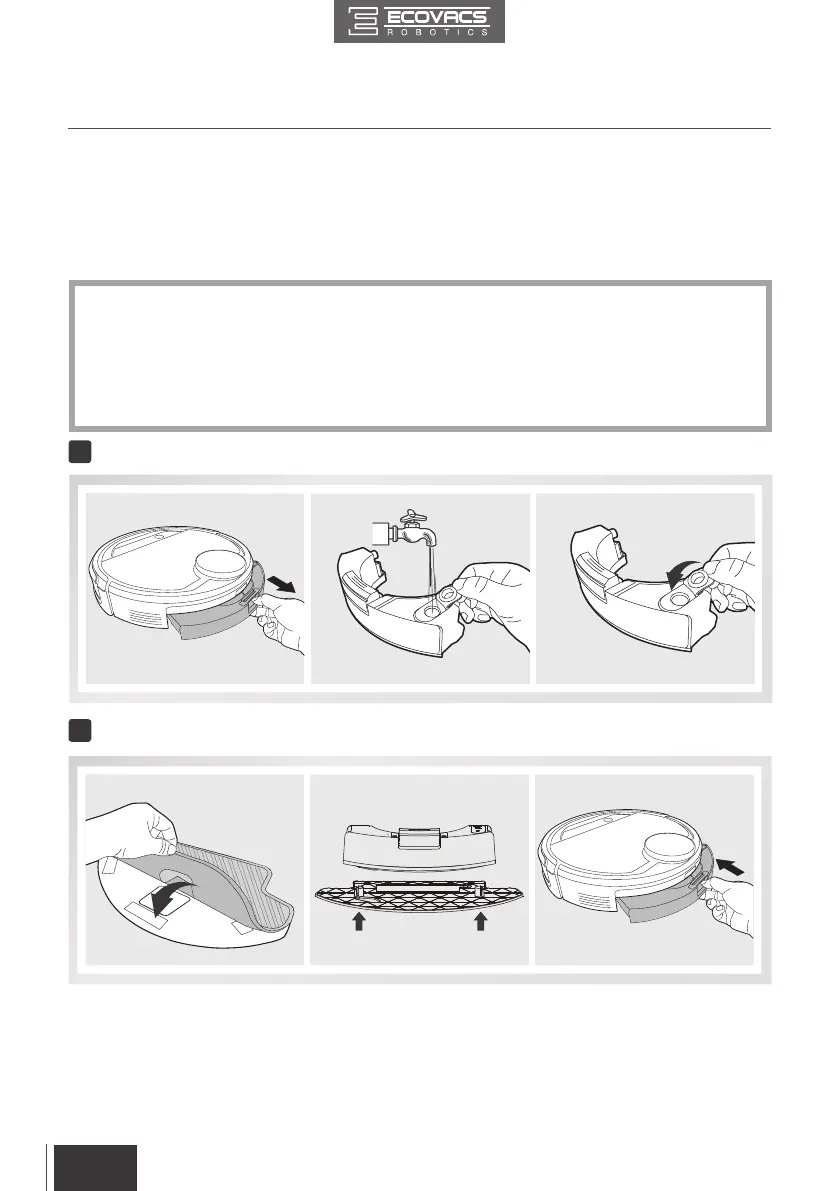 ECOVACS
ROBOTICS