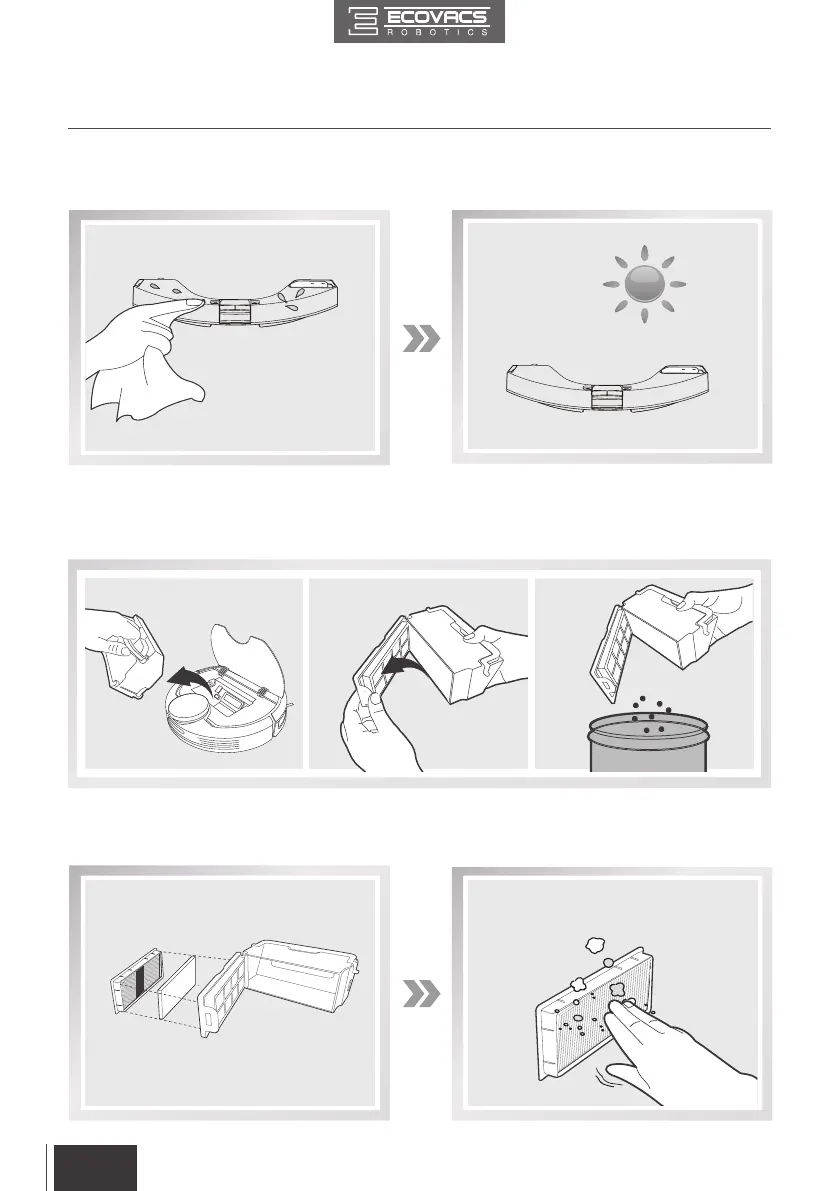 ECOVACS
ROBOTICS