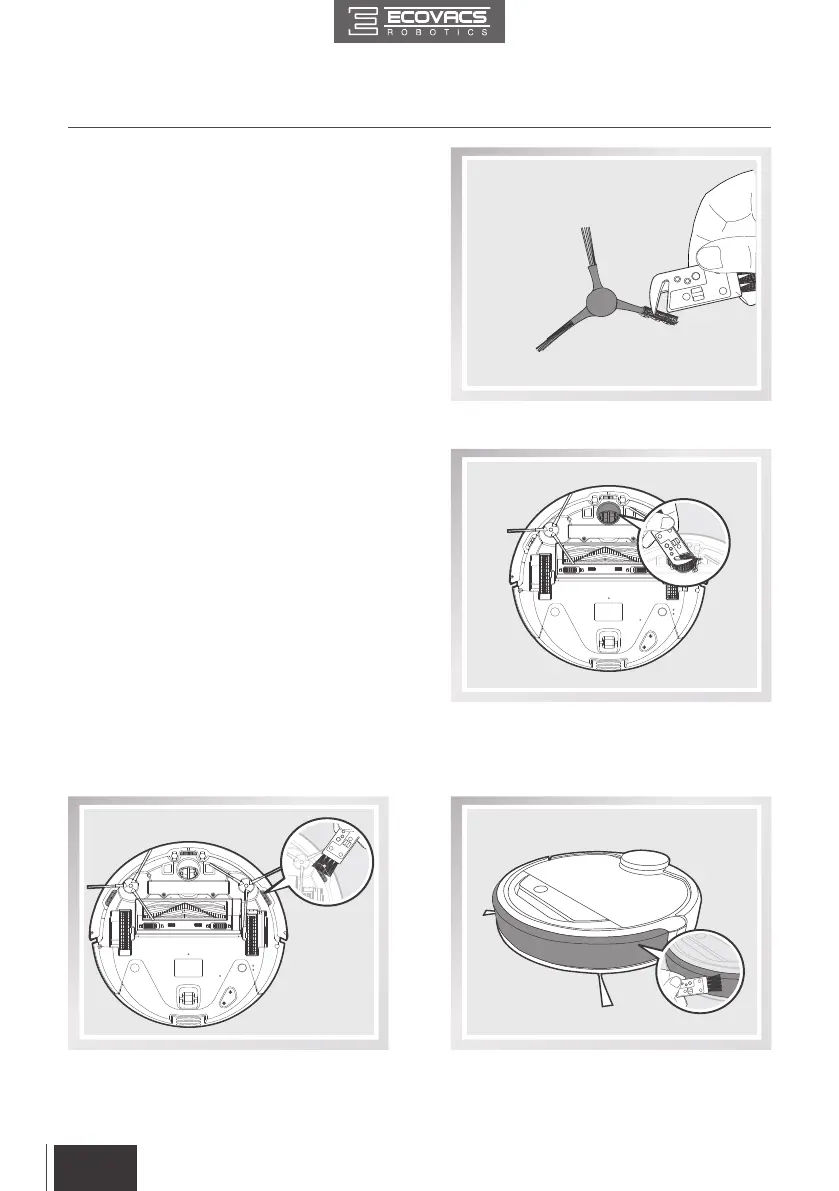 ECOVACS
ROBOTICS