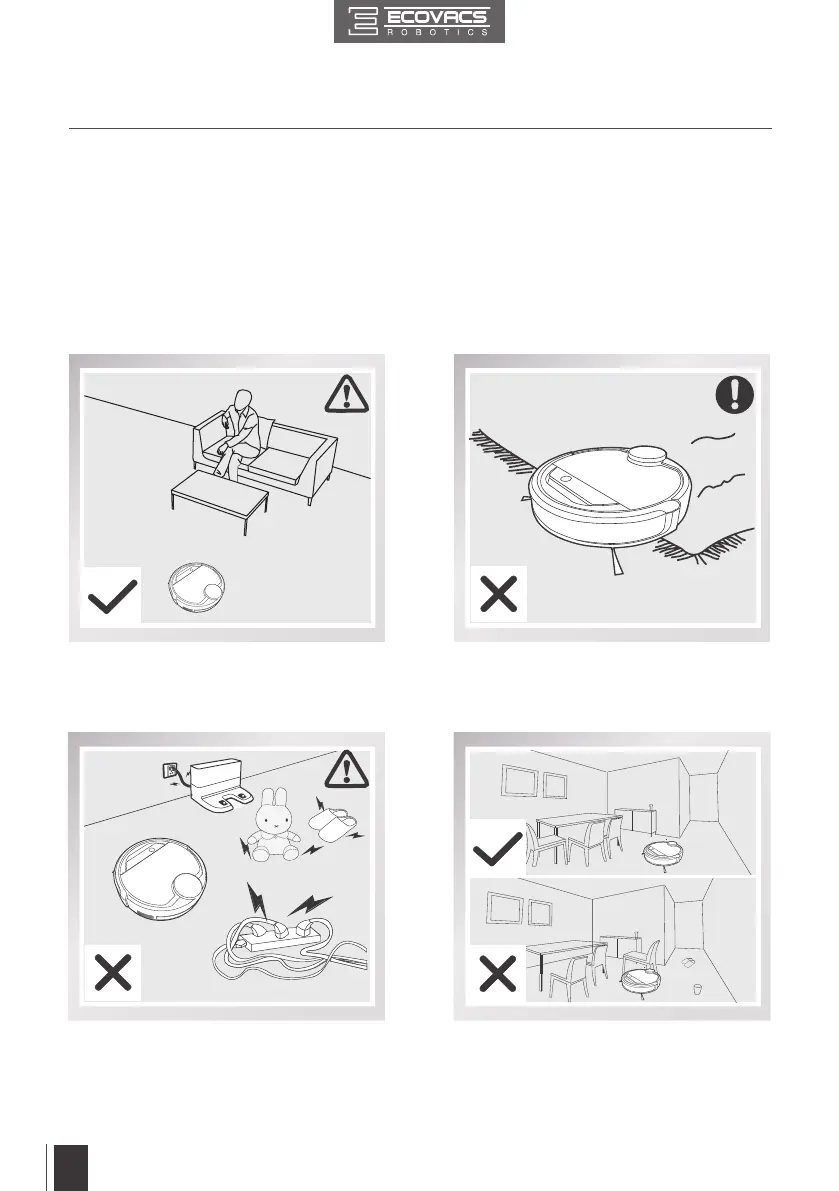 ECOVACS
ROBOTICS