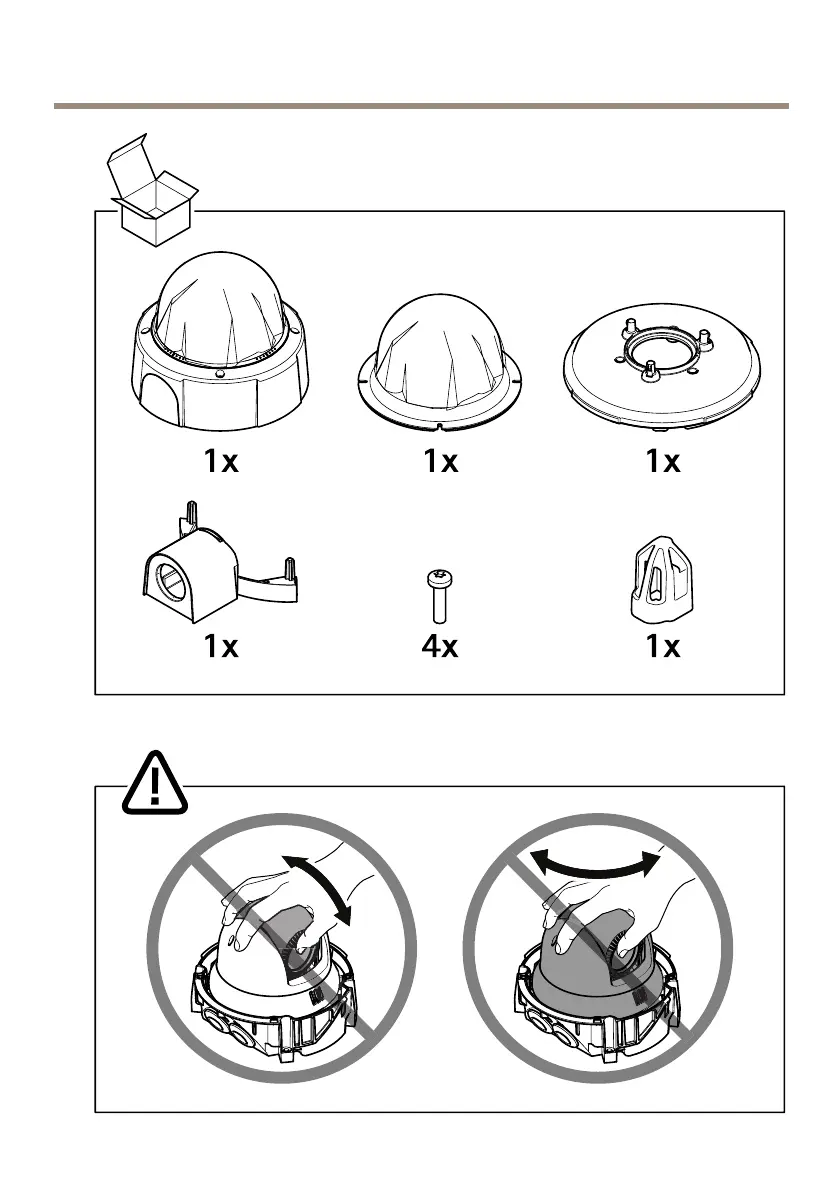 1x
1x
1x
1x
4x
1x