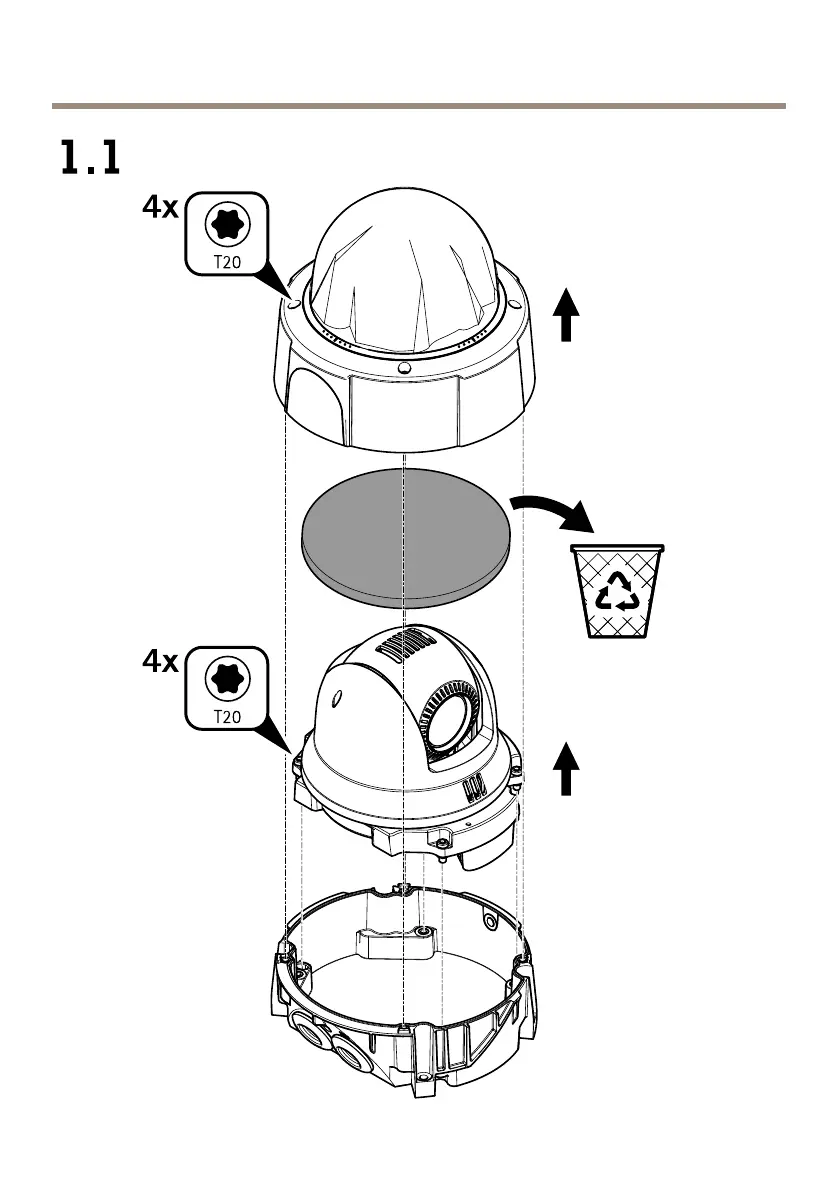 1.1

4x
T20

4x
T20