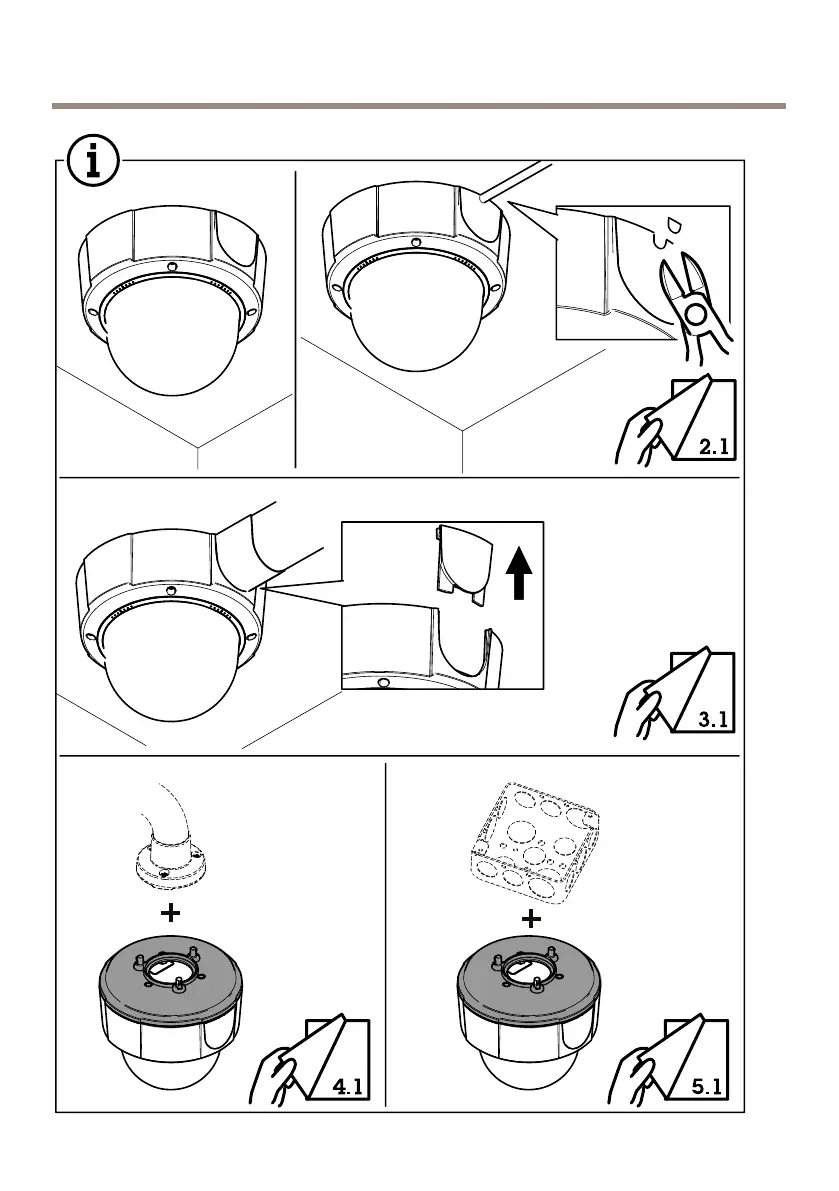 i

2.1

3.1

+

4.1

+

5.1