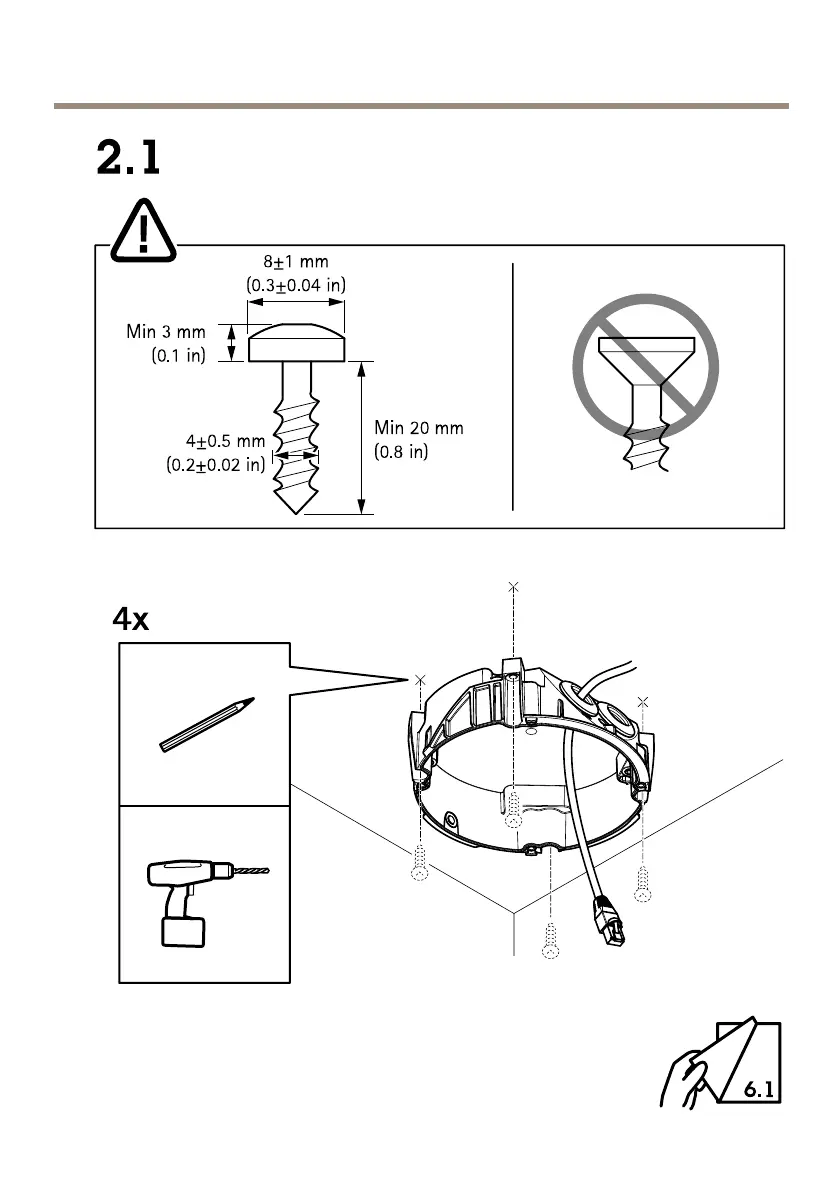 2.1

8±1 mm
(0.3±0.04 in)

Min 3 mm
(0.1 in)

4±0.5 mm
(0.2±0.02 in)

Min 20 mm
(0.8 in)

4x

6.1