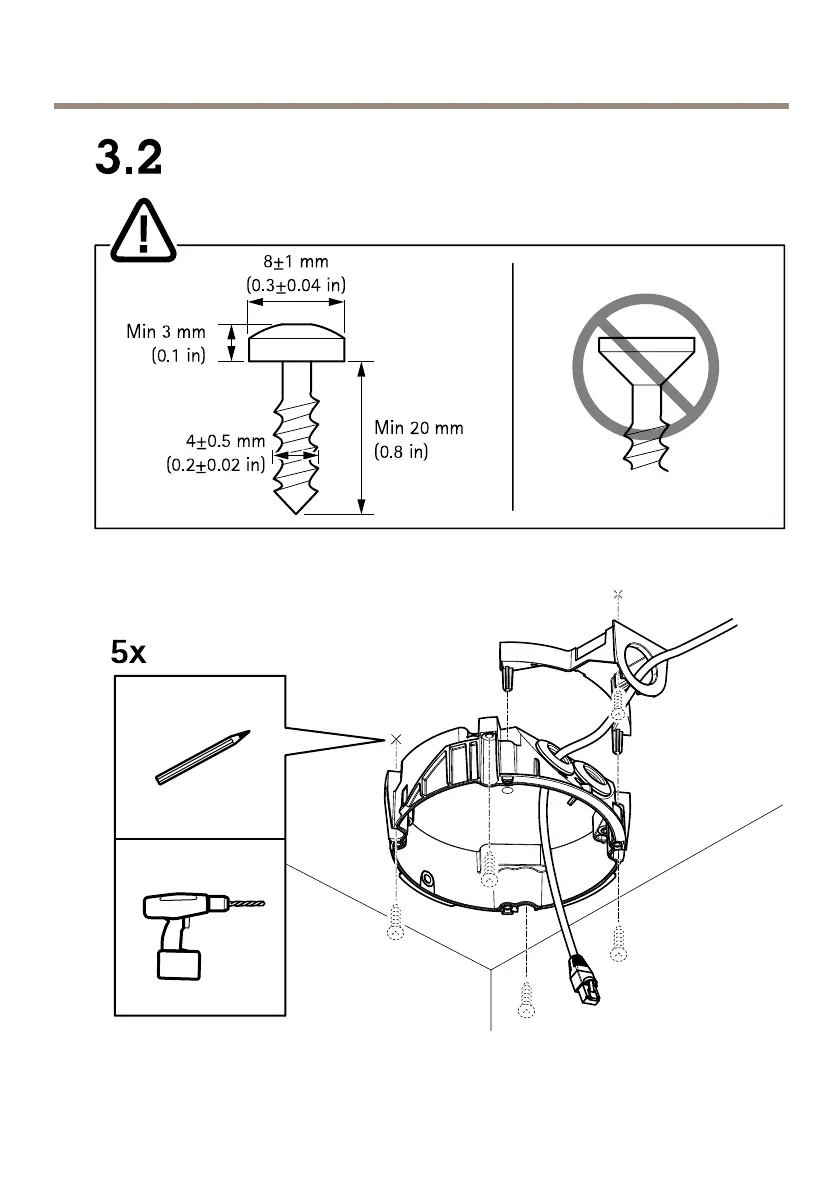 3.2

8±1 mm
(0.3±0.04 in)

Min 3 mm
(0.1 in)

4±0.5 mm
(0.2±0.02 in)

Min 20 mm
(0.8 in)

5x