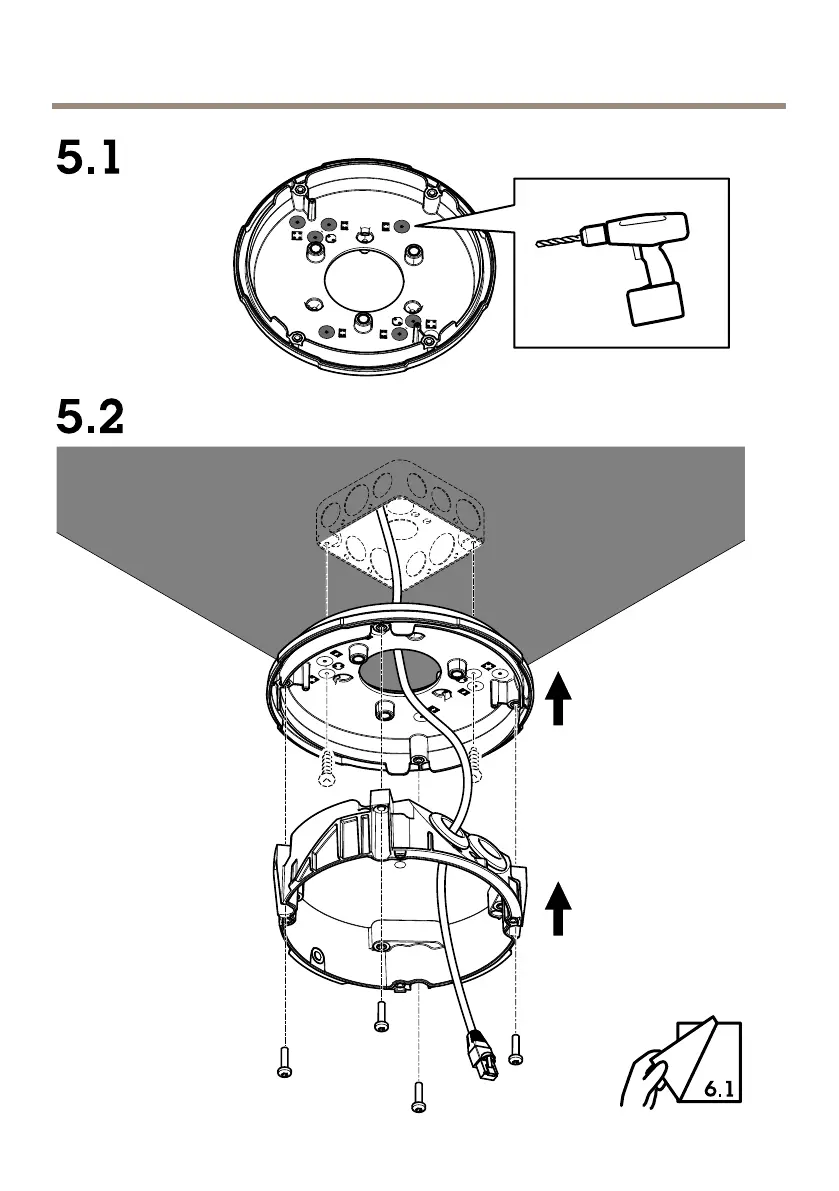 5.1

5.2

6.1