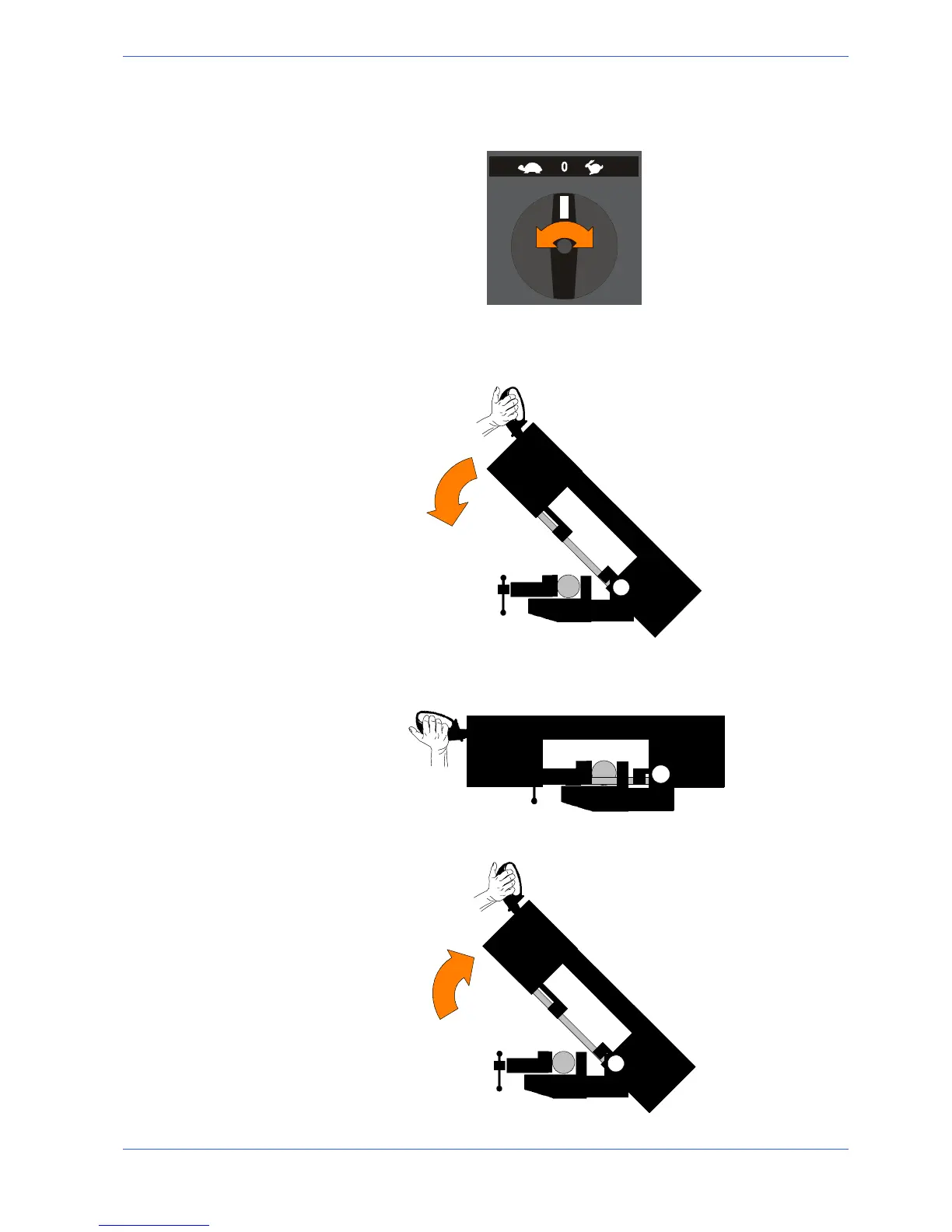 0