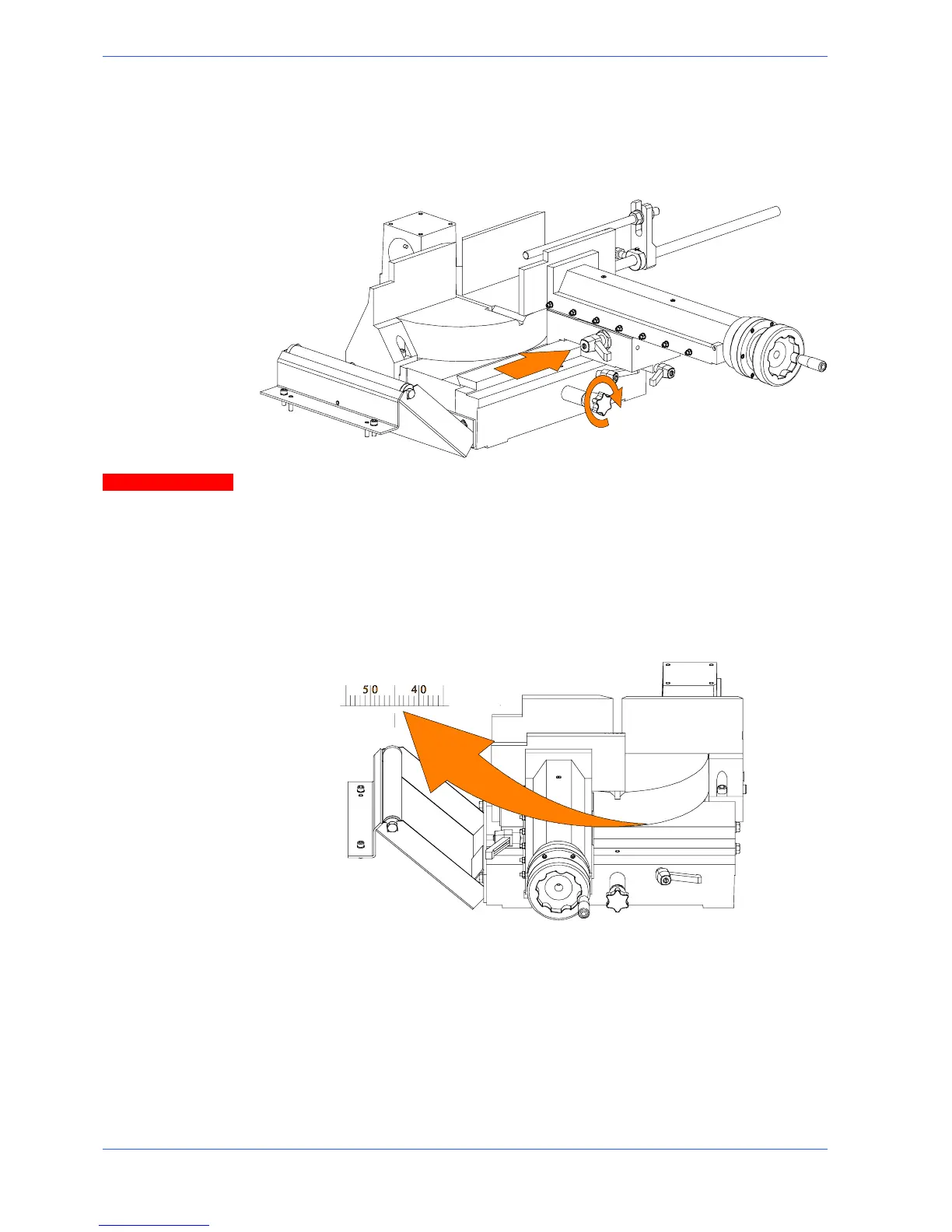 50 40