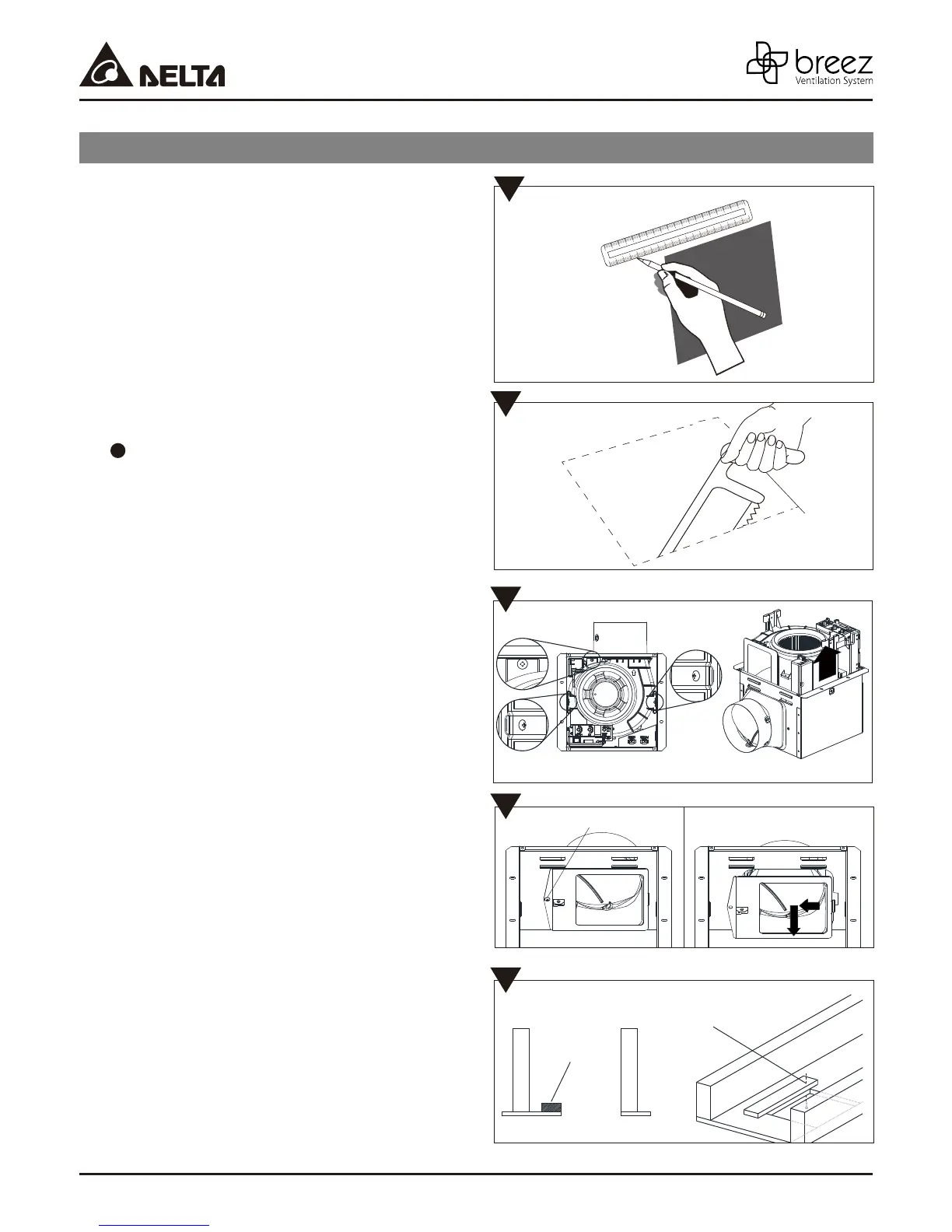 DELTA

breez
Ventilation System