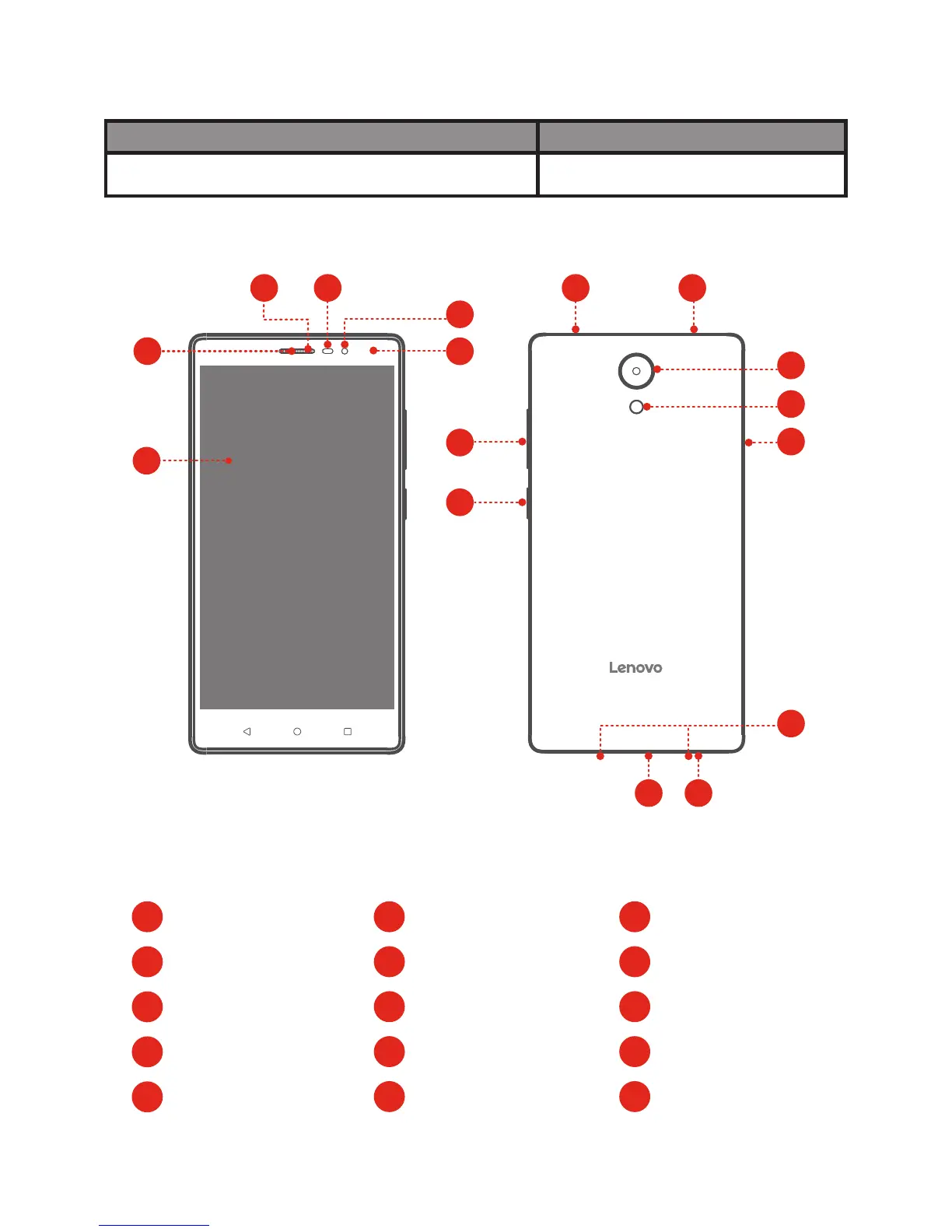 Lenovo