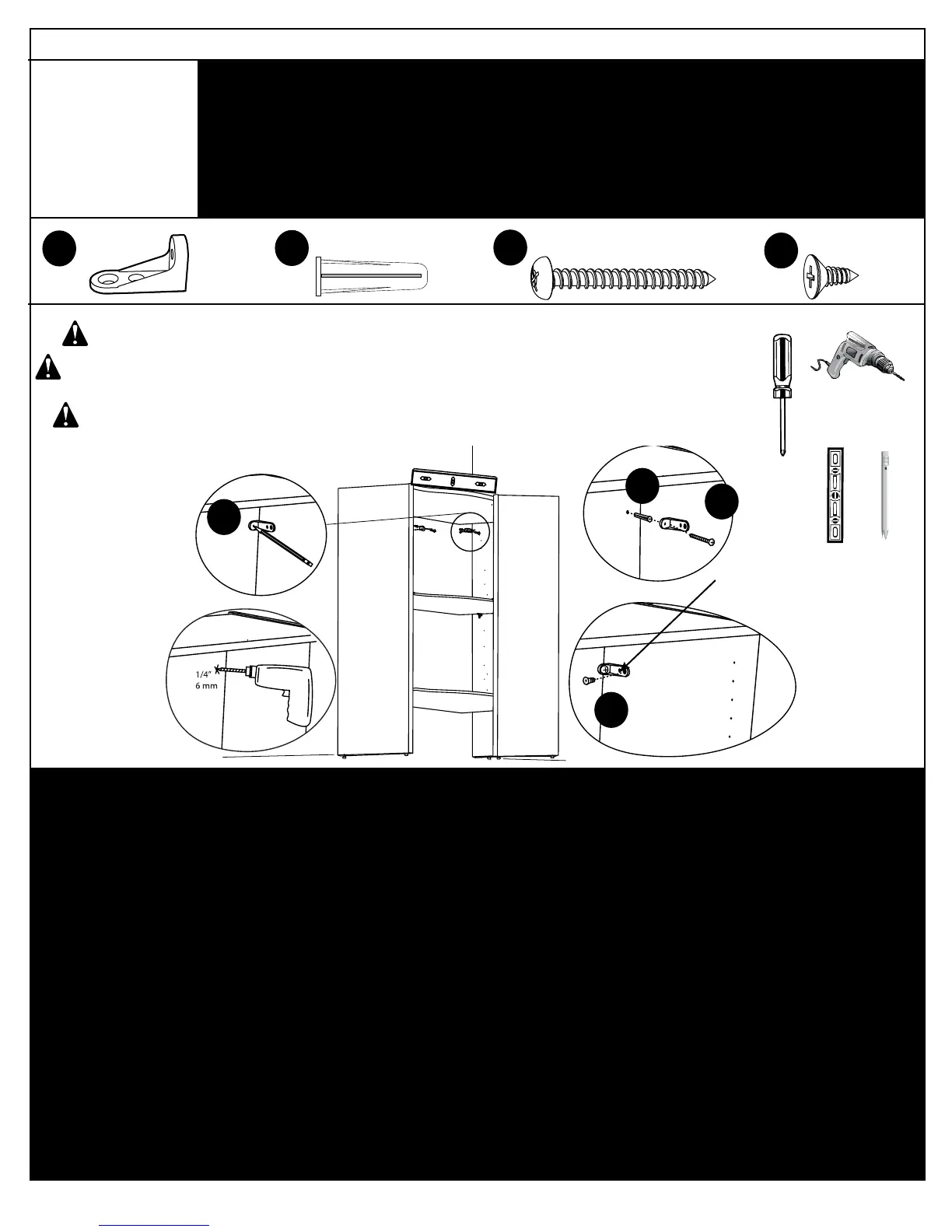 1/4"
6 mm