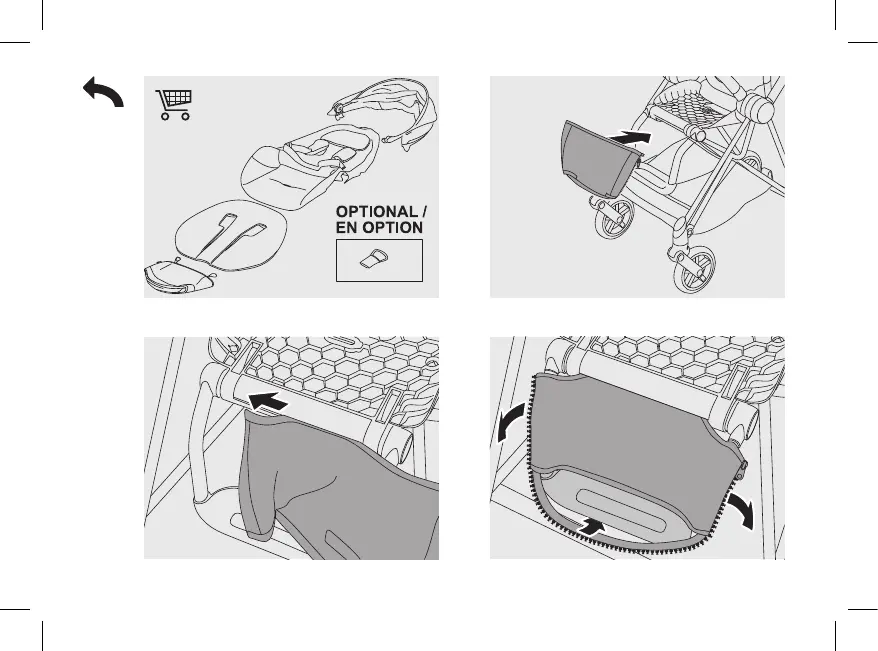 OPTIONAL /
EN OPTION