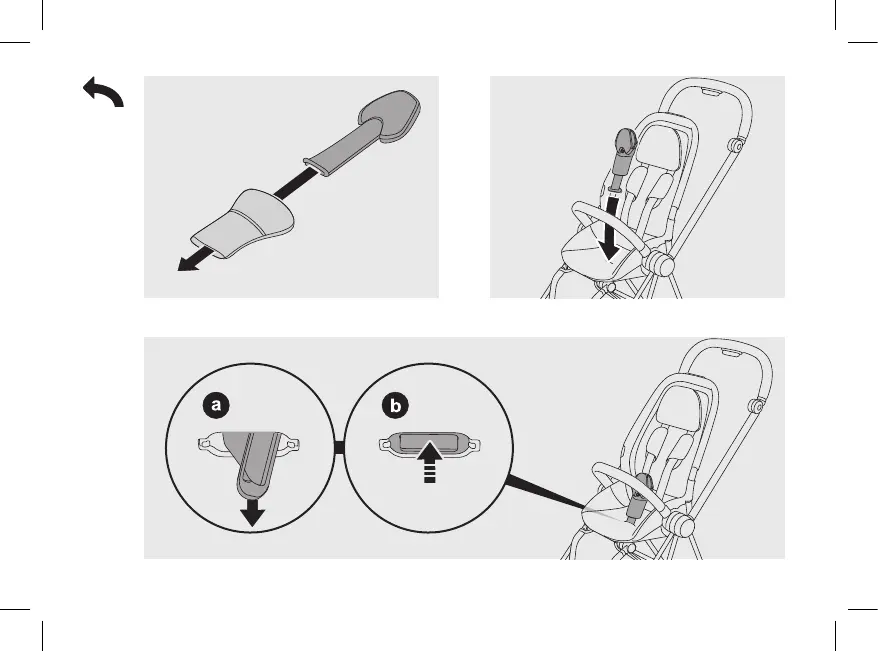 a

b