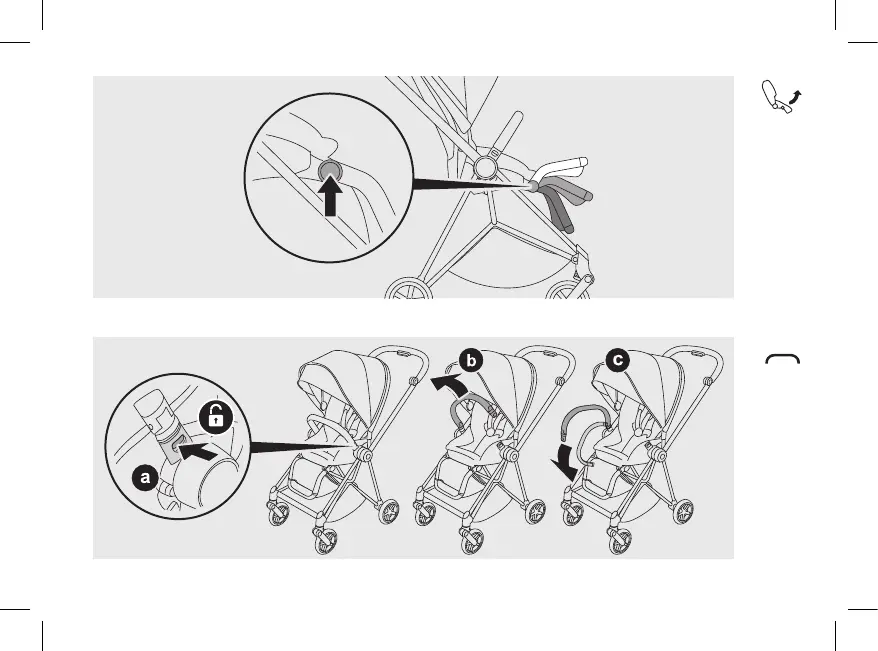 a

b

c