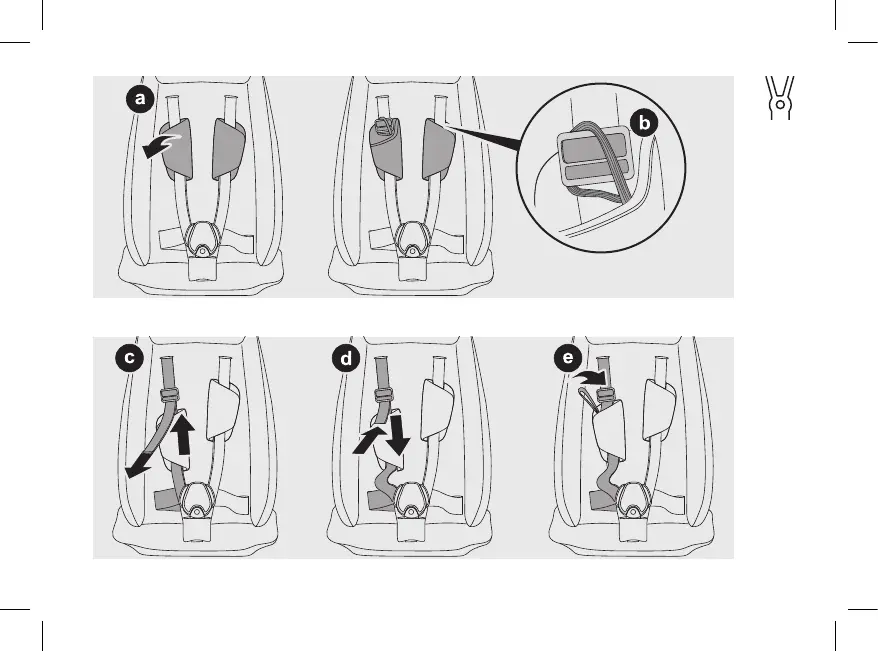 a

b

c

d

e