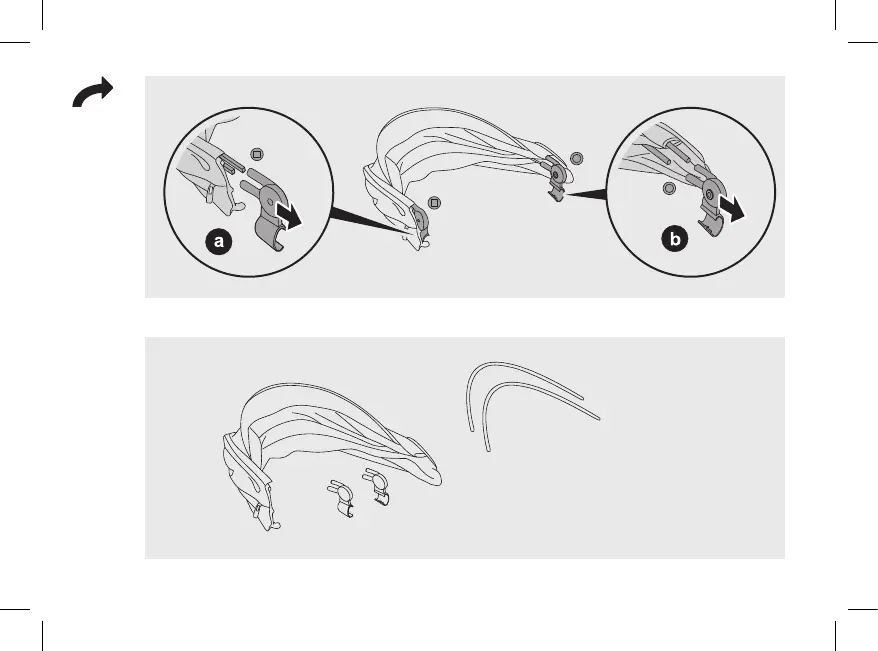 a

b