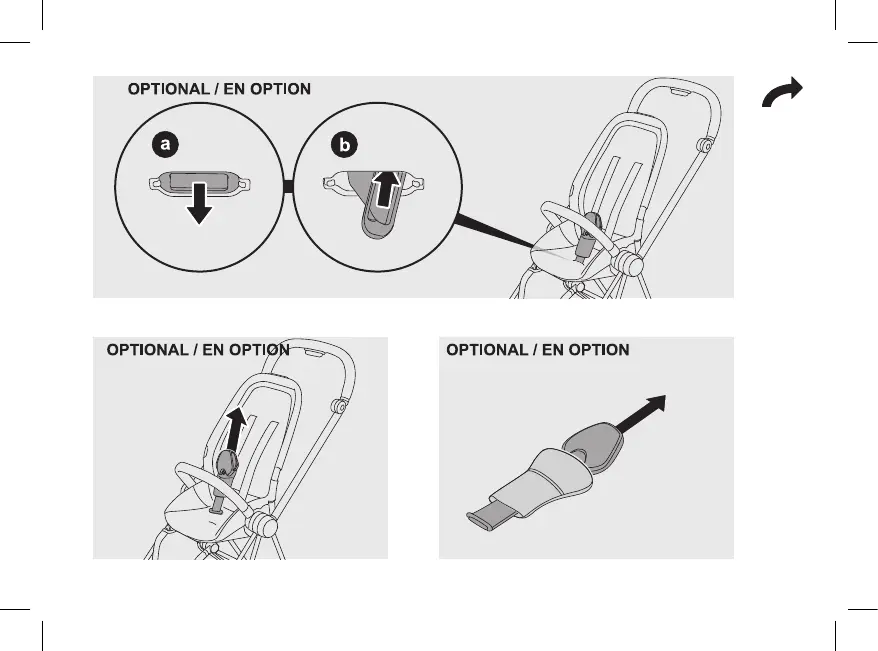 OPTIONAL / EN OPTION

a

b

OPTIONAL / EN OPTION

OPTIONAL / EN OPTION