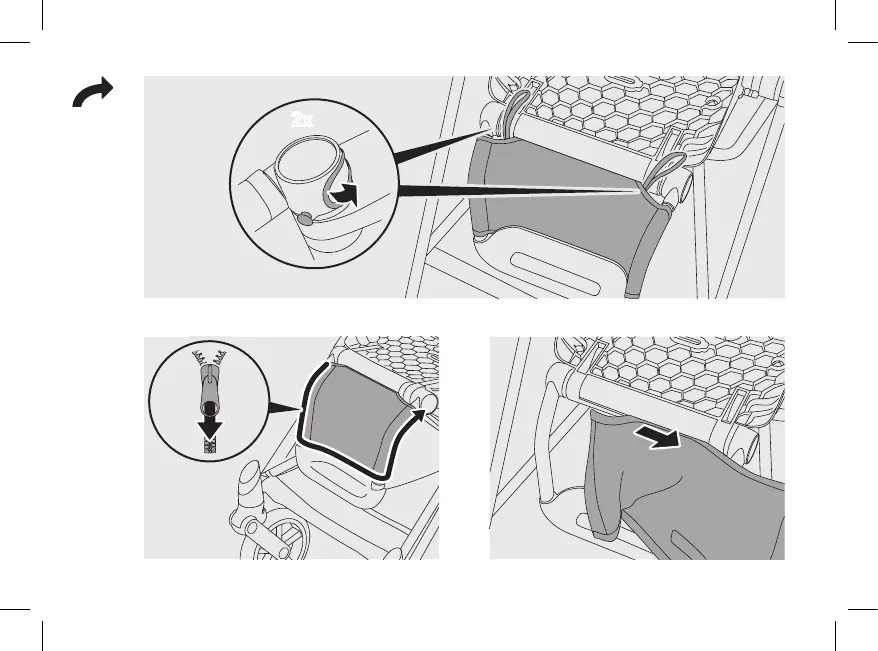 2x