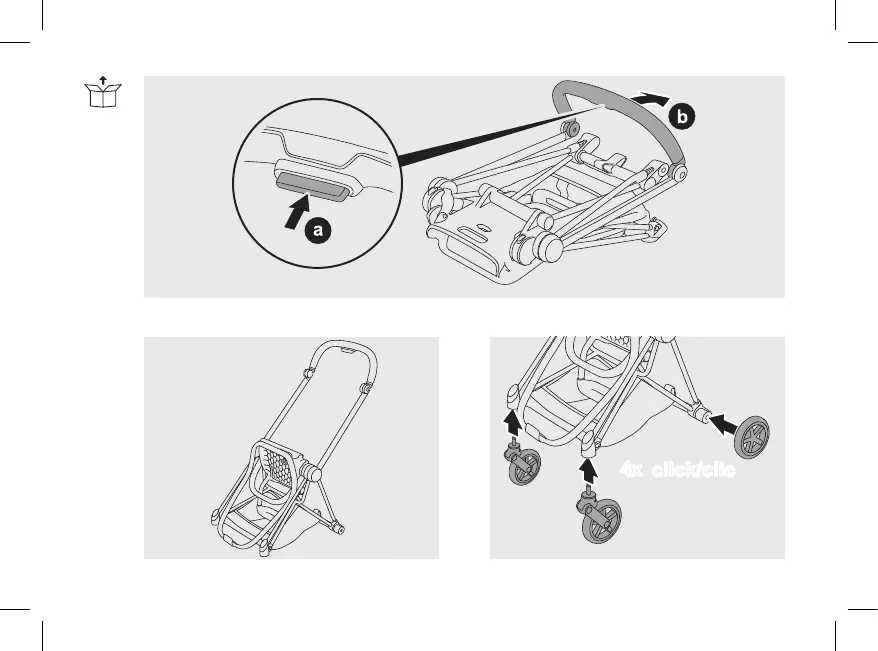 a

b

4x click/clic