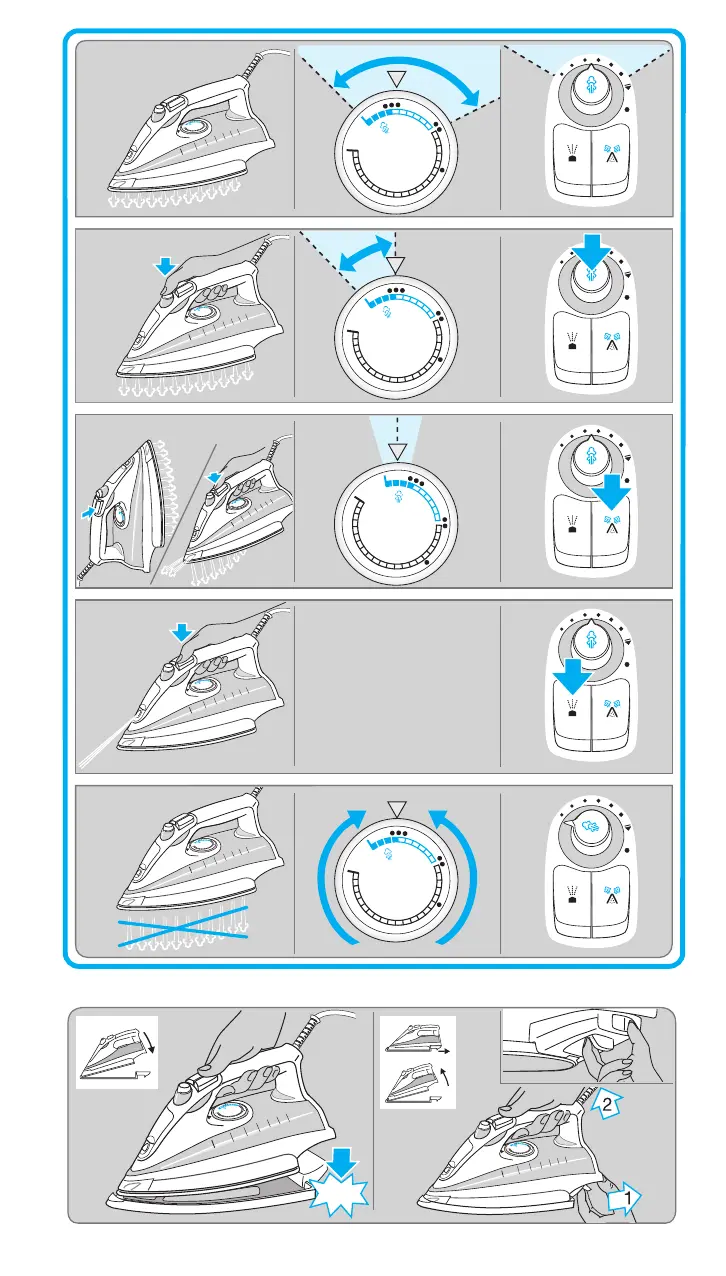 2

1