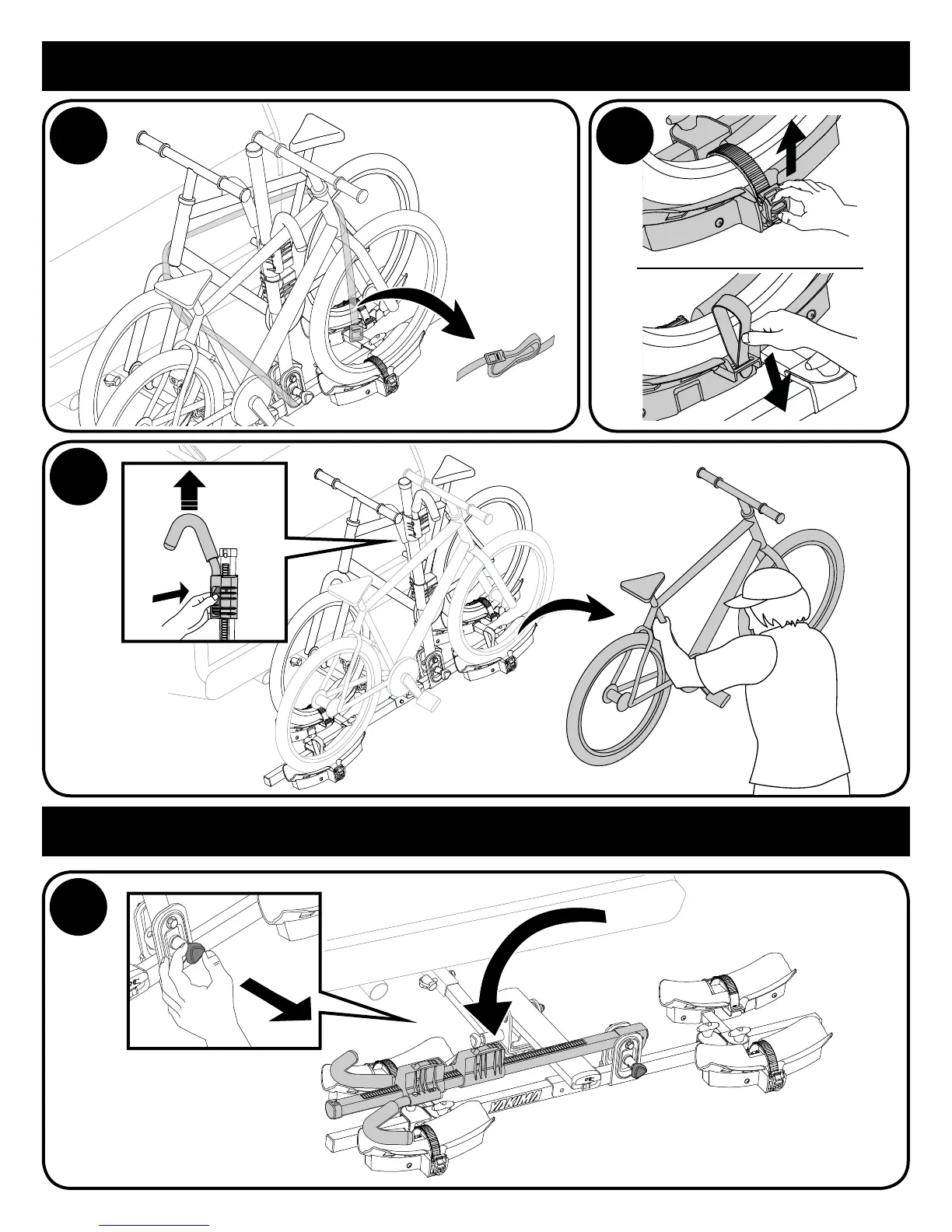 YAKIMA