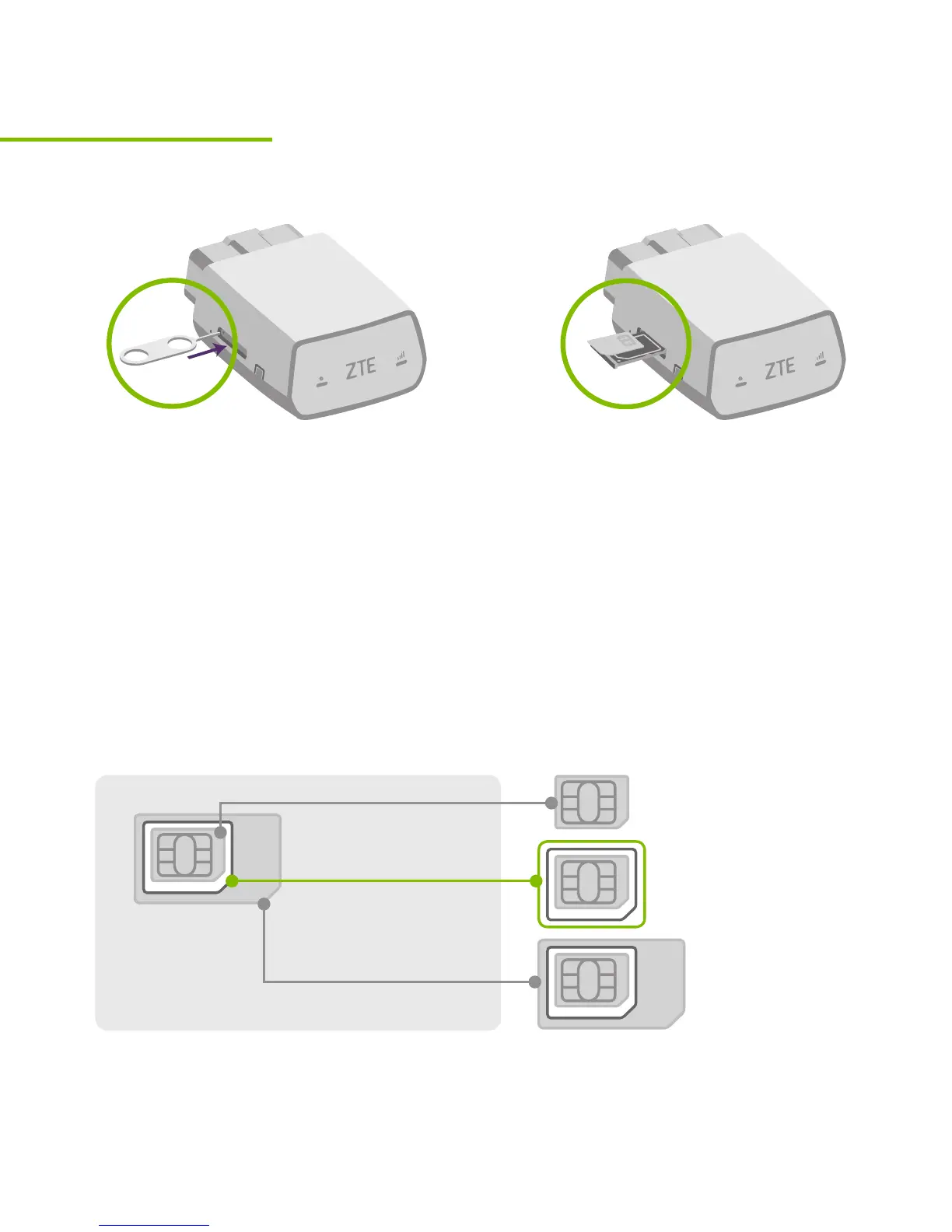 ZTE

ZTE