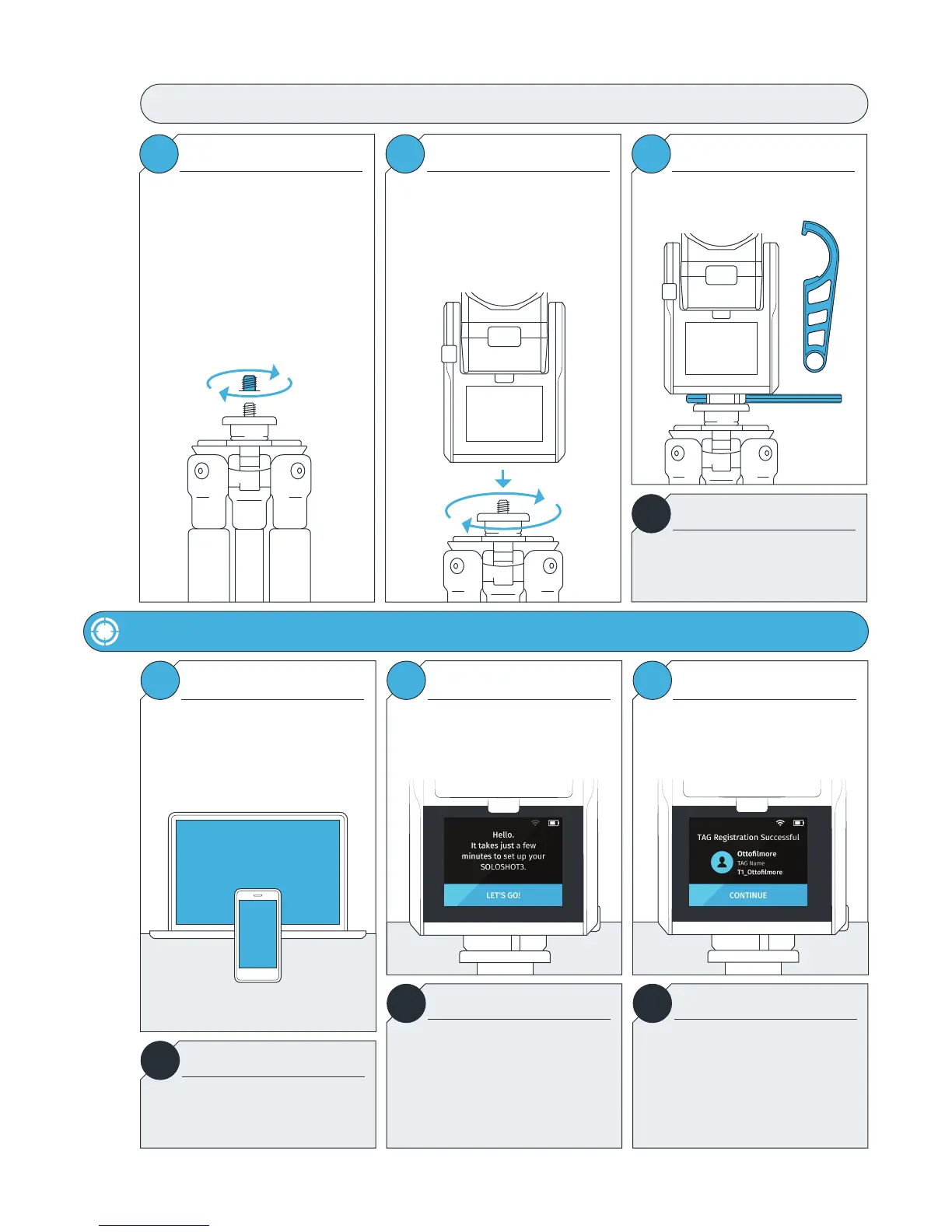 Hello.
It takes just a few minutes to set up your SOLOSHOT3.

LET'S GO!

TAG Registration Successful

Ottofilmore
TAG Name
T1_Ottofilmore

CONTINUE