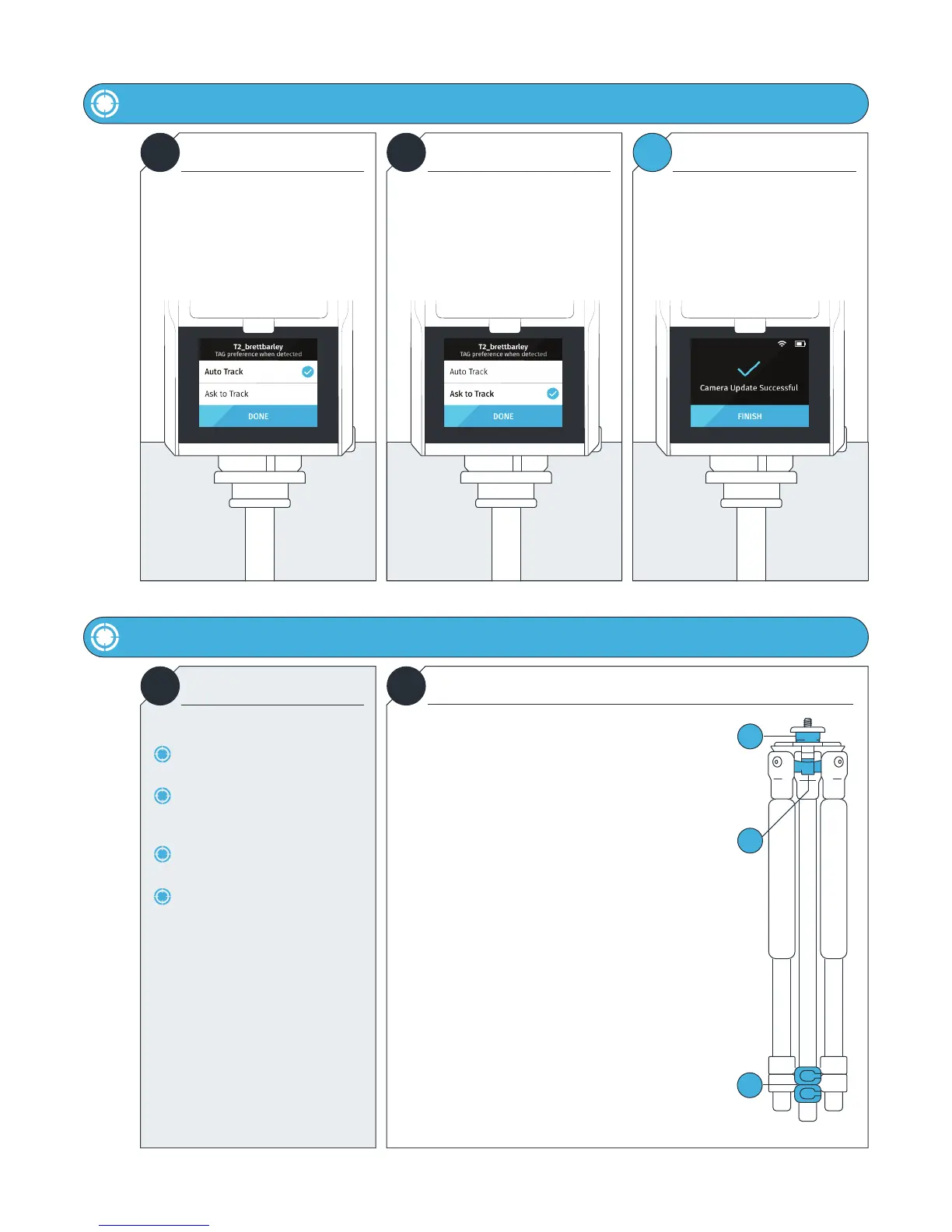 T2_brettbarley
TAG preference when detected
Auto Track
Ask to Track
DONE

T2_brettbarley
TAG preference when detected
Auto Track
Ask to Track
DONE

Camera Update Successful
FINISH