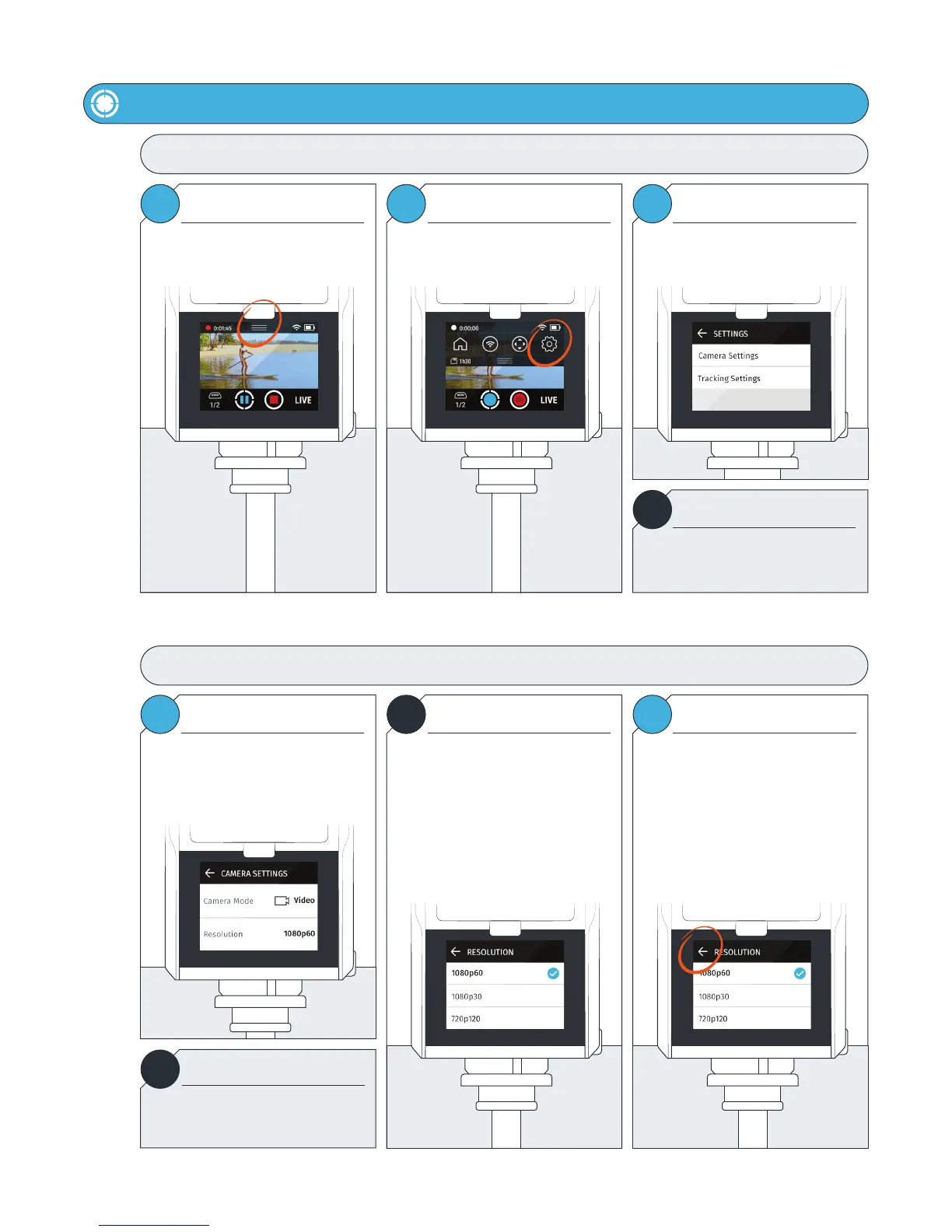 0:01:45

1/2

LIVE

0:00:00

1h30

1/2

LIVE

SETTINGS

Camera Settings

Tracking Settings

CAMERA SETTINGS

Camera Mode

Video

Resolution

1080p60

RESOLUTION

1080p60

1080p30

720p120

RESOLUTION

1080p60

1080p30

720p120