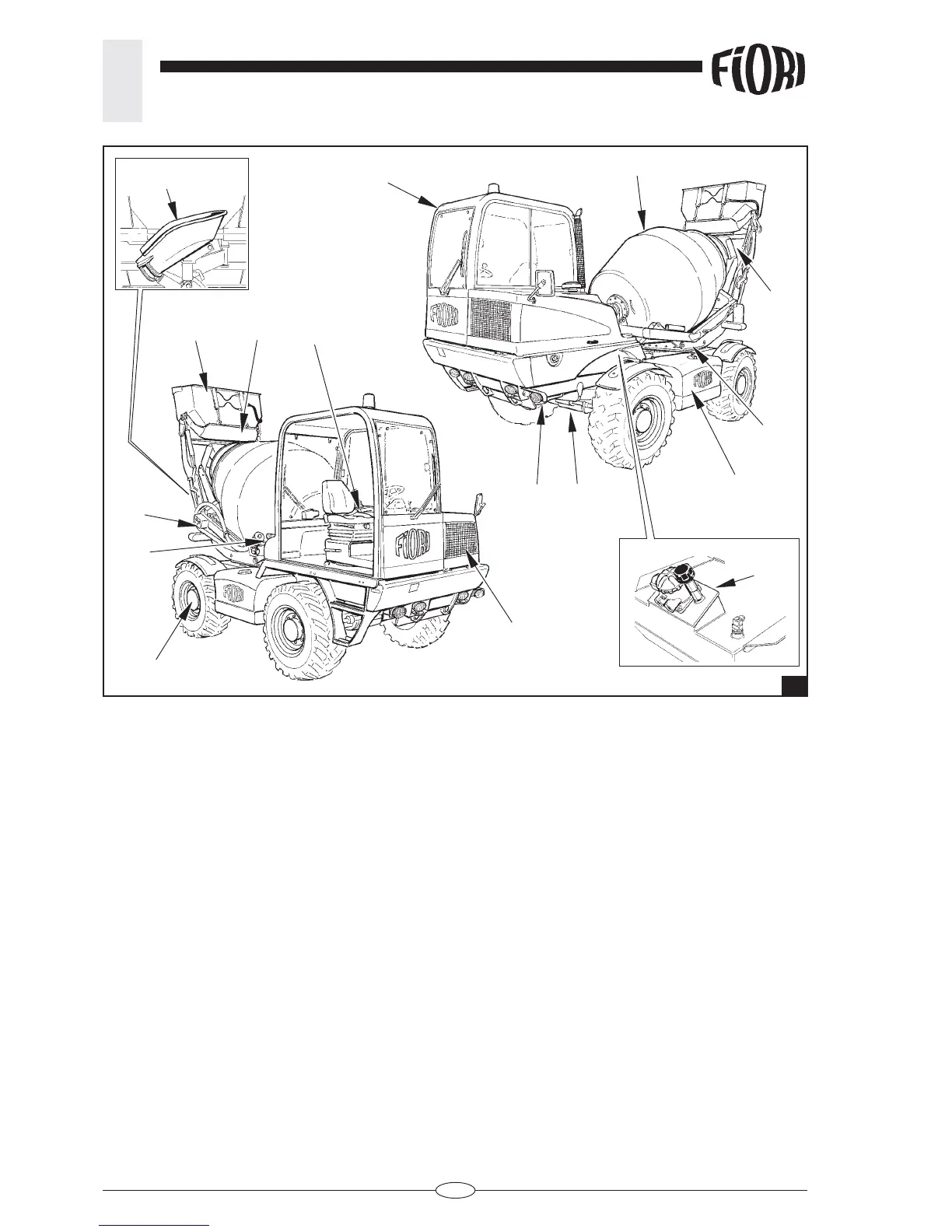 FIORI

FIORI

FIORI

FIORI

FIORI