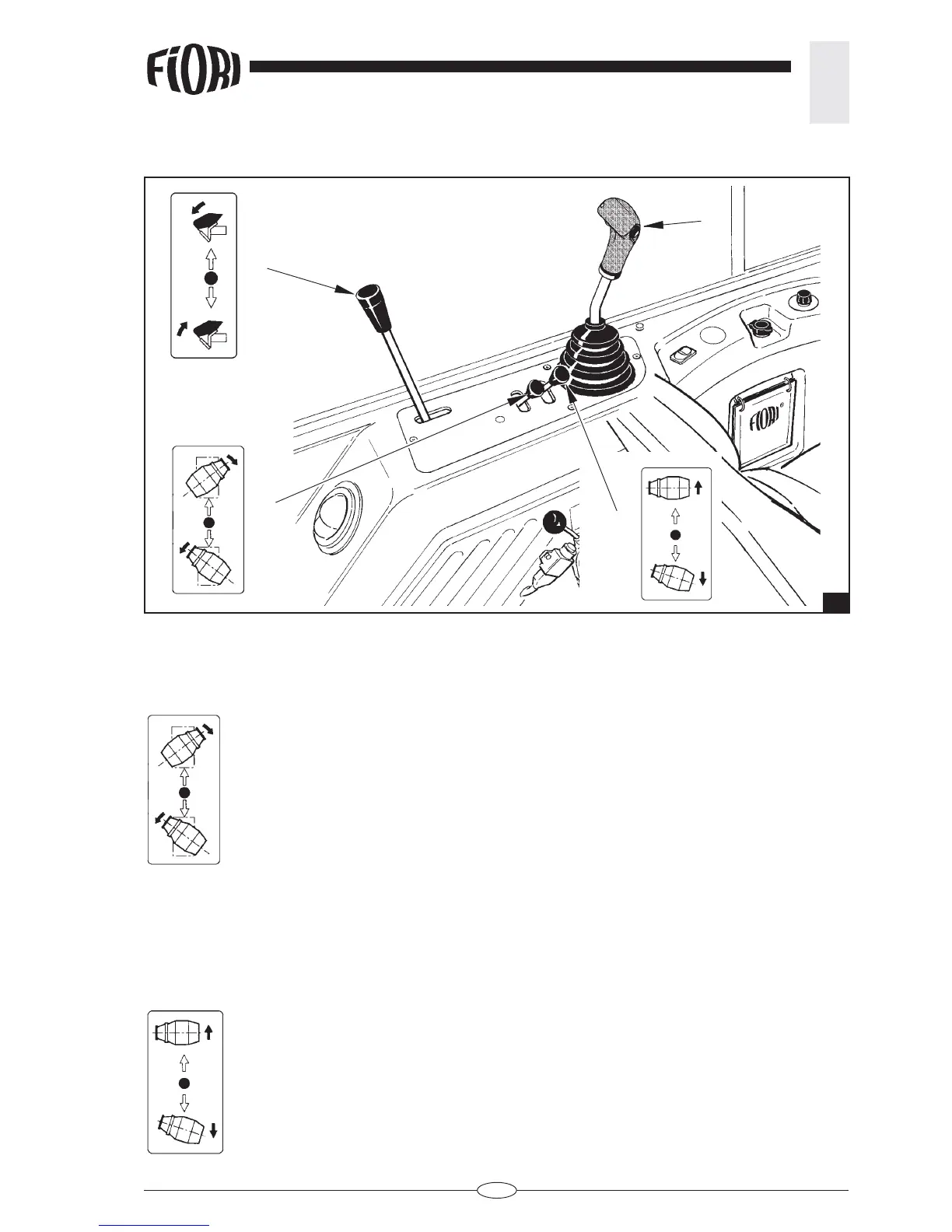 FIORI

FIORI