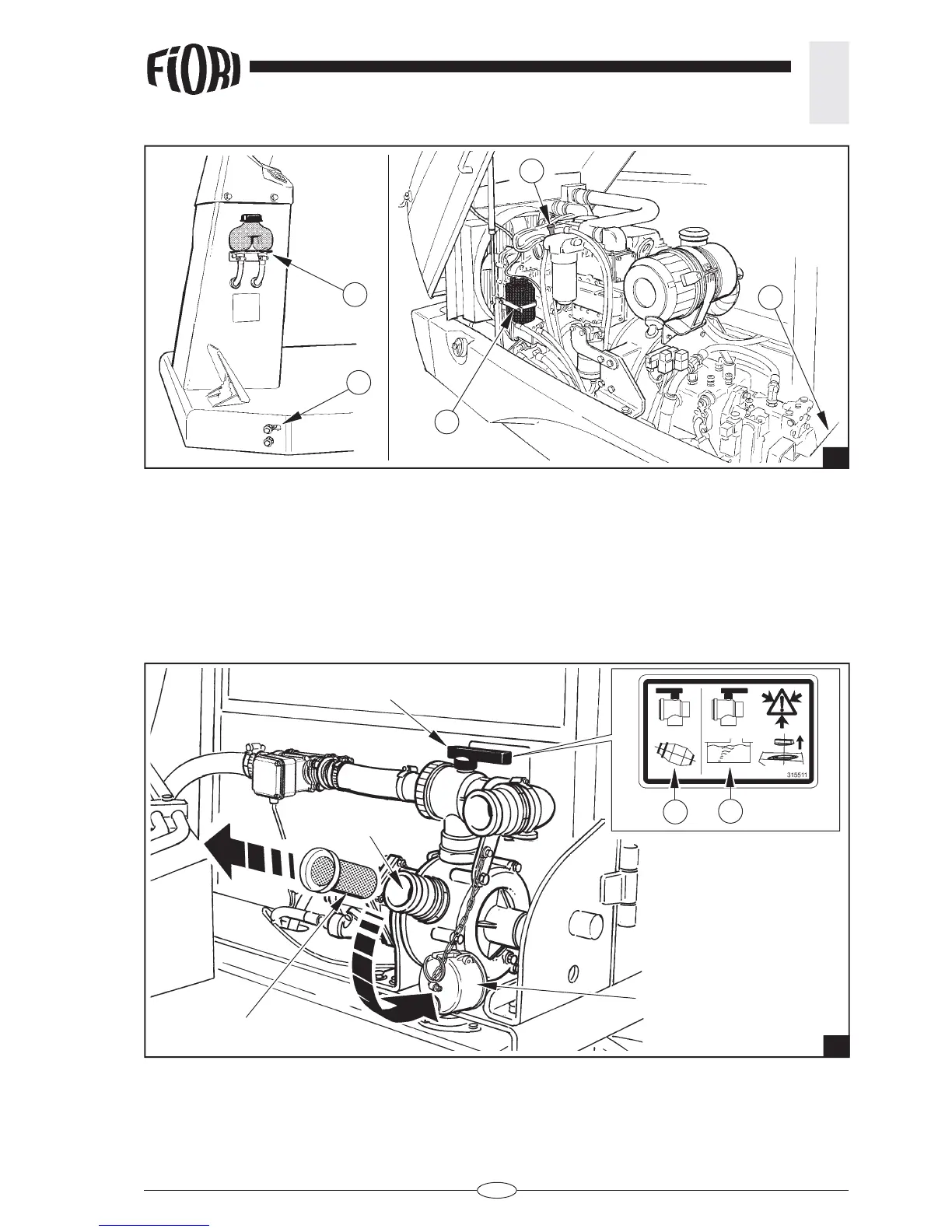 FIORI

315511