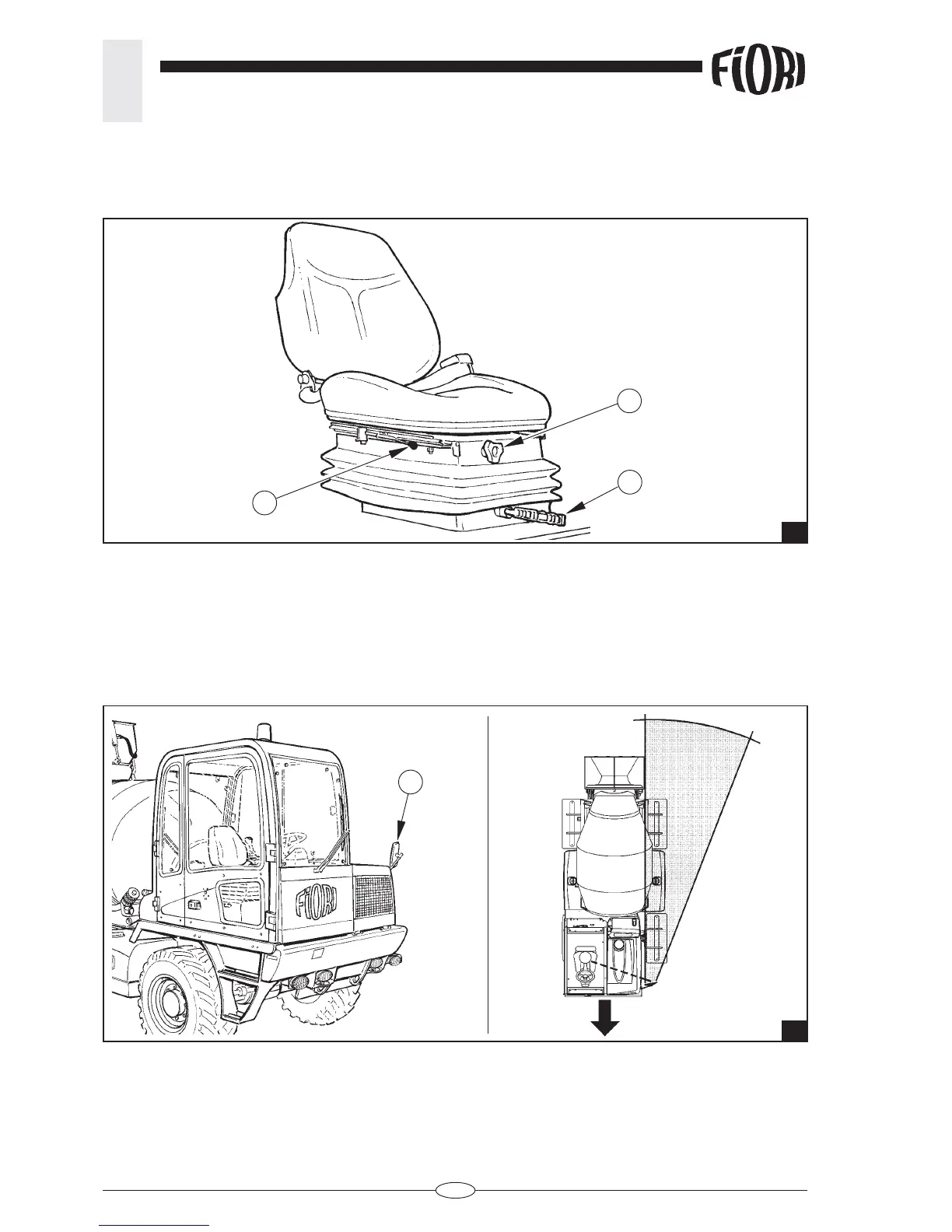 FIORI

FIORI