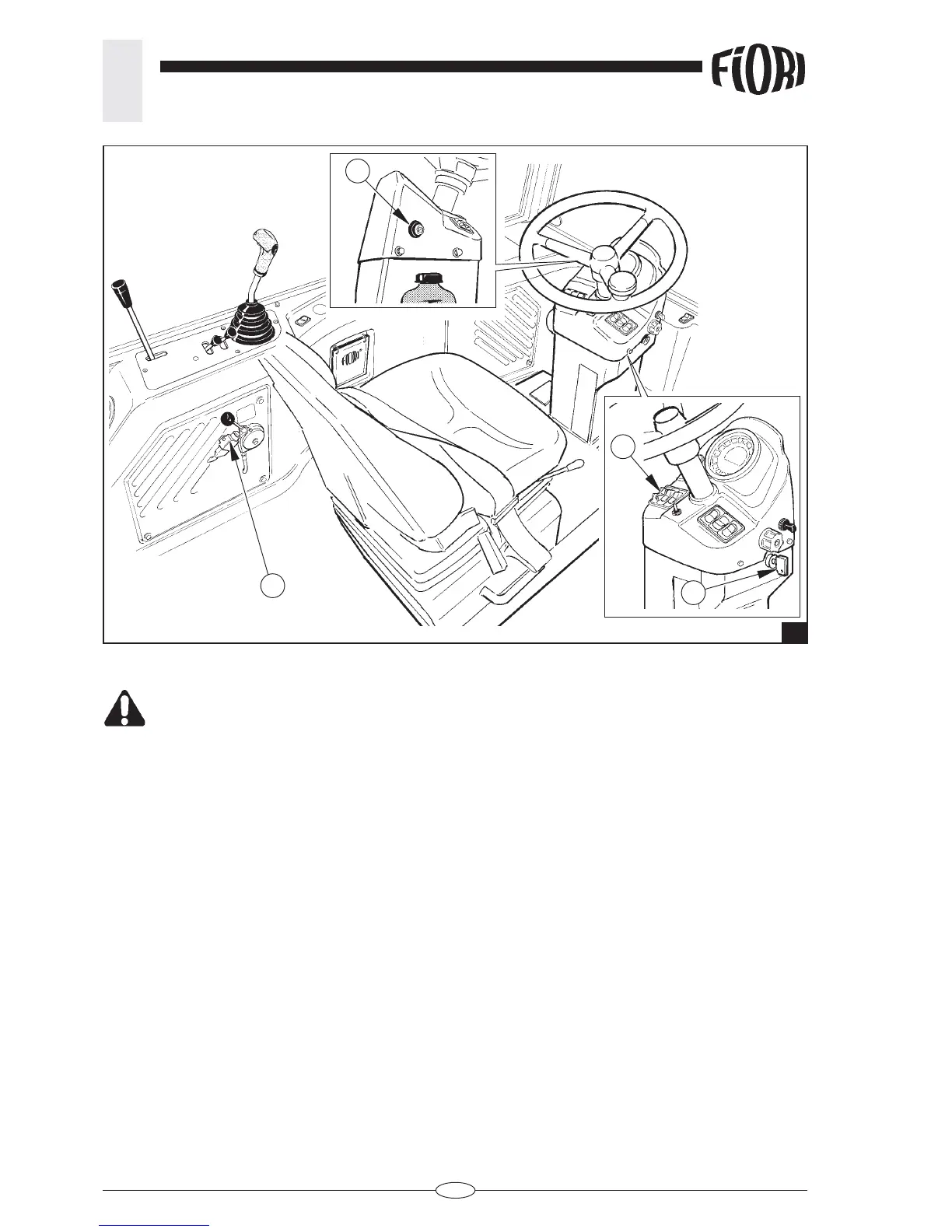 FIORI