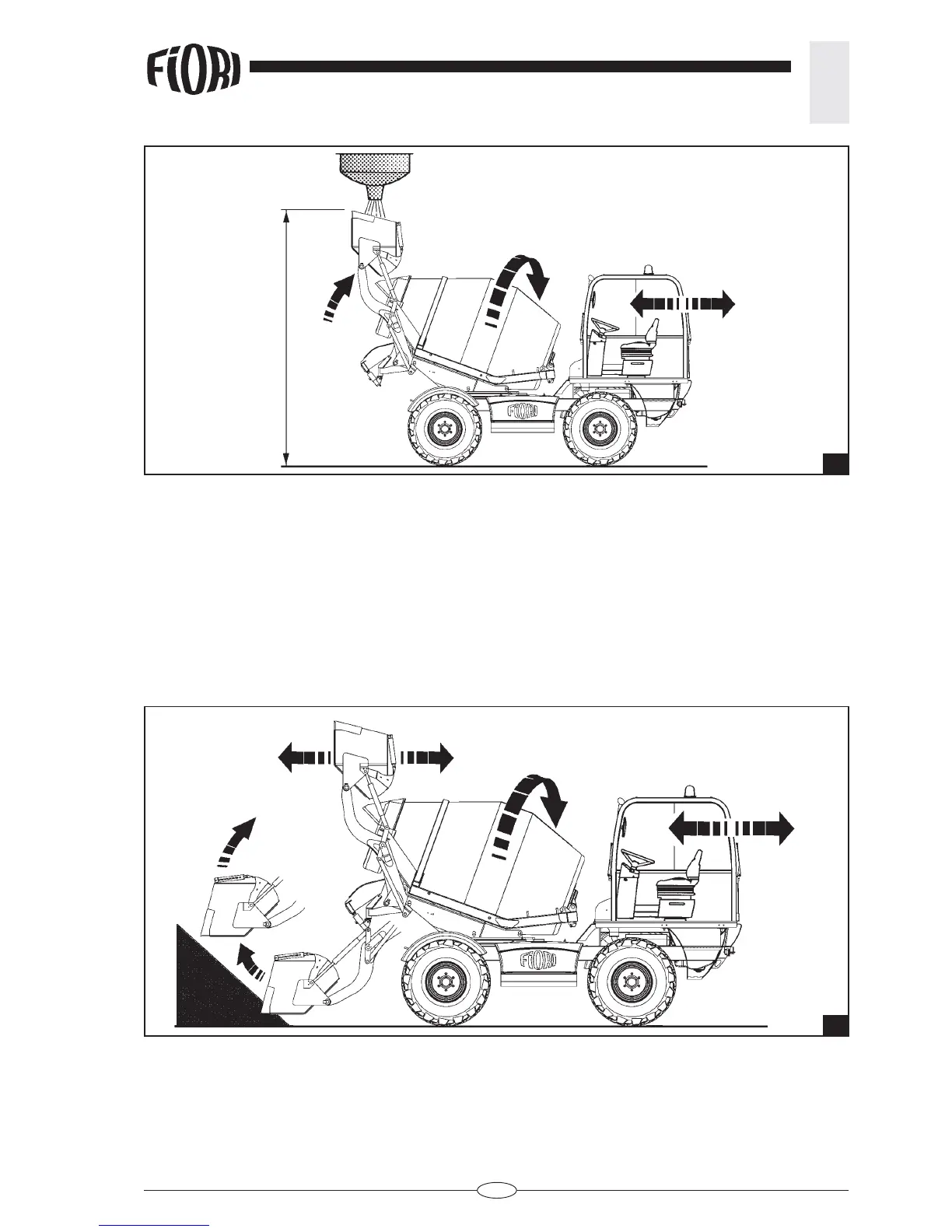 FIORI

FIORI

FIORI